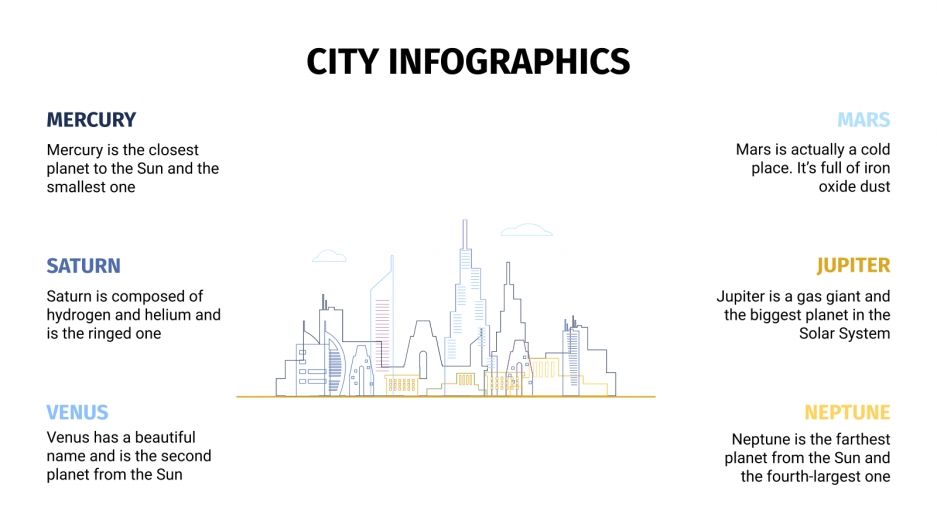 CITY INFOGRAPHICS

MERCURY
Mercury is the closest planet to the Sun and the smallest one

SATURN
Saturn is composed of hydrogen and helium and is the ringed one

VENUS
Venus has a beautiful name and is the second planet from the Sun

MARS
Mars is actually a cold place. It's full of iron oxide dust

JUPITER
Jupiter is a gas giant and the biggest planet in the Solar System

NEPTUNE
Neptune is the farthest planet from the Sun and the fourth-largest one