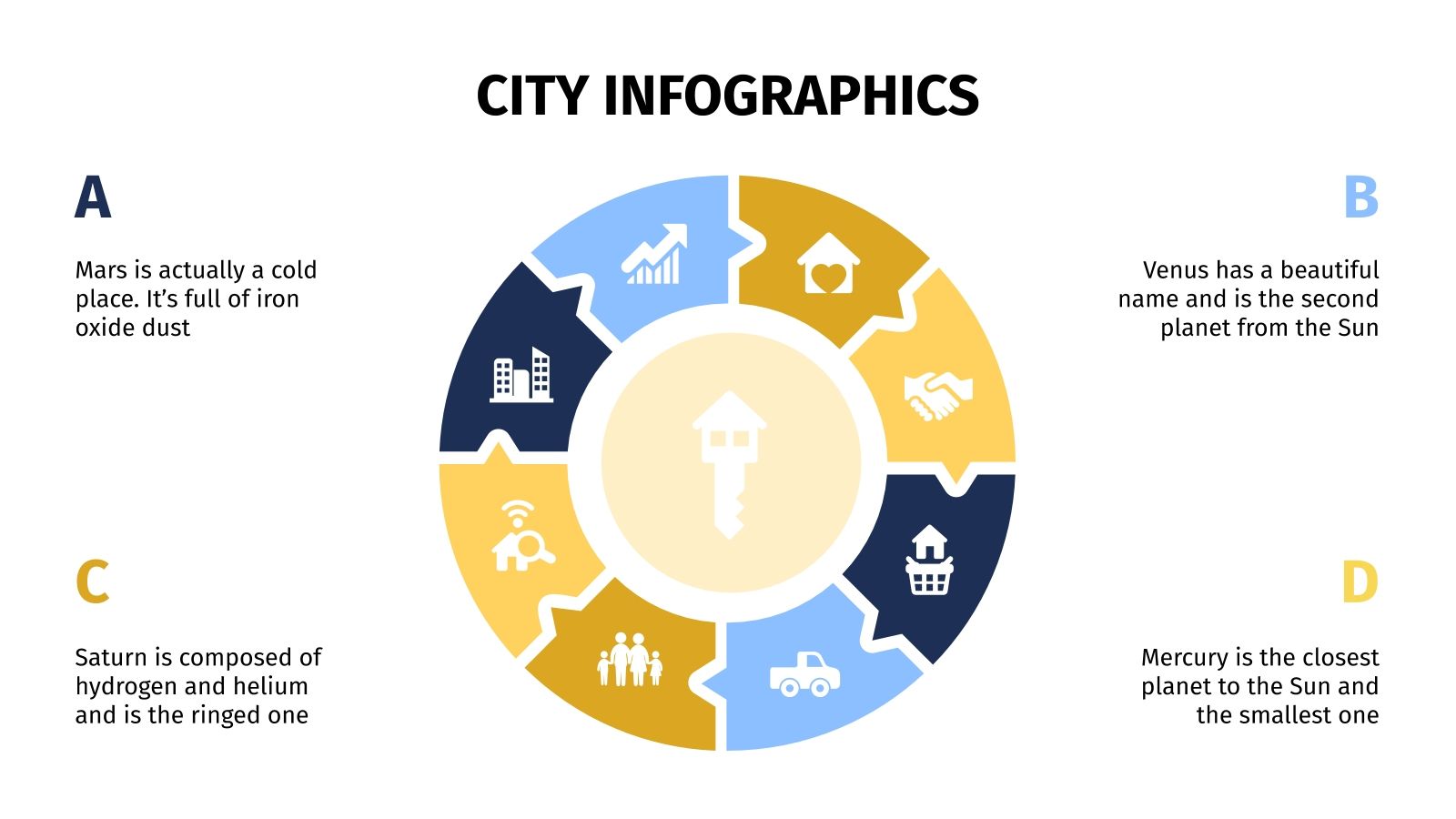 CITY INFOGRAPHICS

A

Mars is actually a cold place. It's full of iron oxide dust

B

Venus has a beautiful name and is the second planet from the Sun

C

Saturn is composed of hydrogen and helium and is the ringed one

D

Mercury is the closest planet to the Sun and the smallest one