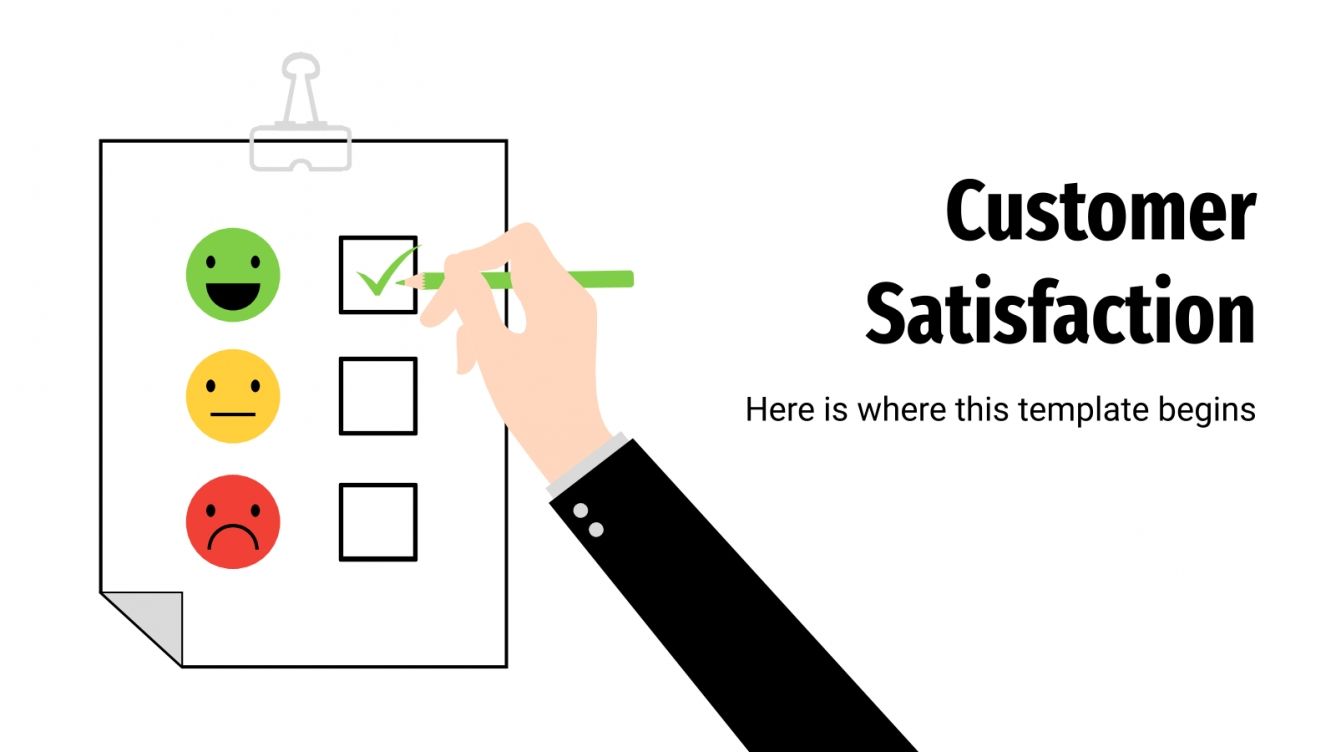 Customer Satisfaction

Here is where this template begins