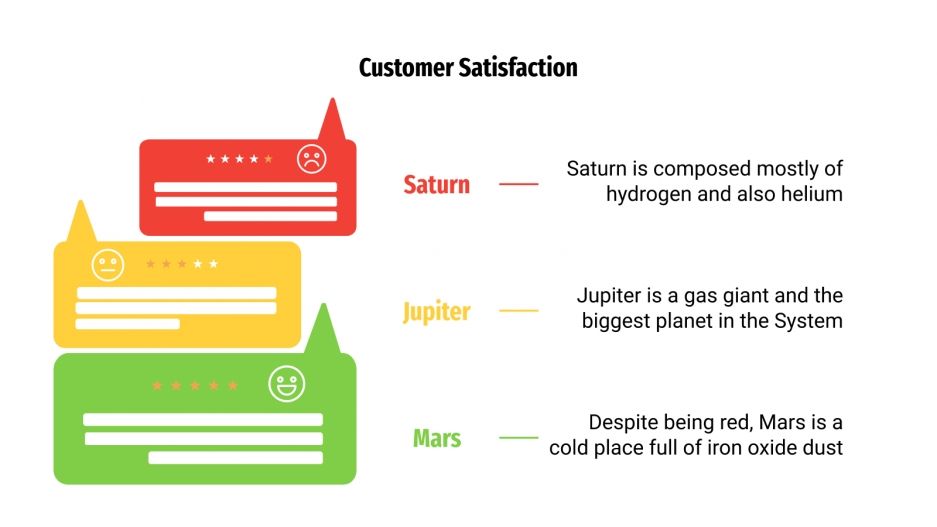 Customer Satisfaction

Saturn

Saturn is composed mostly of hydrogen and also helium

Jupiter

Jupiter is a gas giant and the biggest planet in the System

Mars

Despite being red, Mars is a cold place full of iron oxide dust