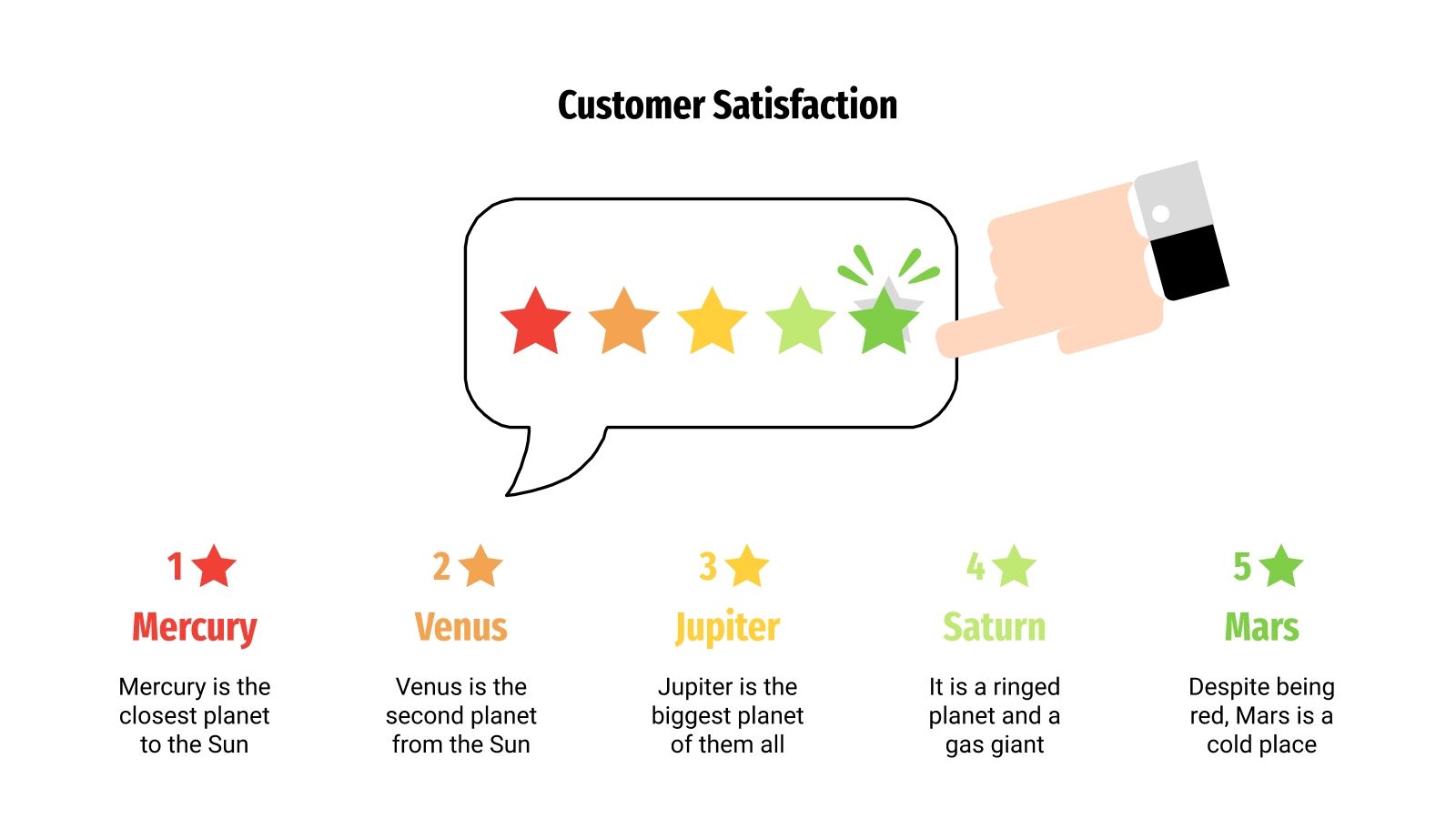 Customer Satisfaction

1

Mercury

Mercury is the closest planet to the Sun

2

Venus

Venus is the second planet from the Sun

3

Jupiter

Jupiter is the biggest planet of them all

4

Saturn

It is a ringed planet and a gas giant

5

Mars

Despite being red, Mars is a cold place