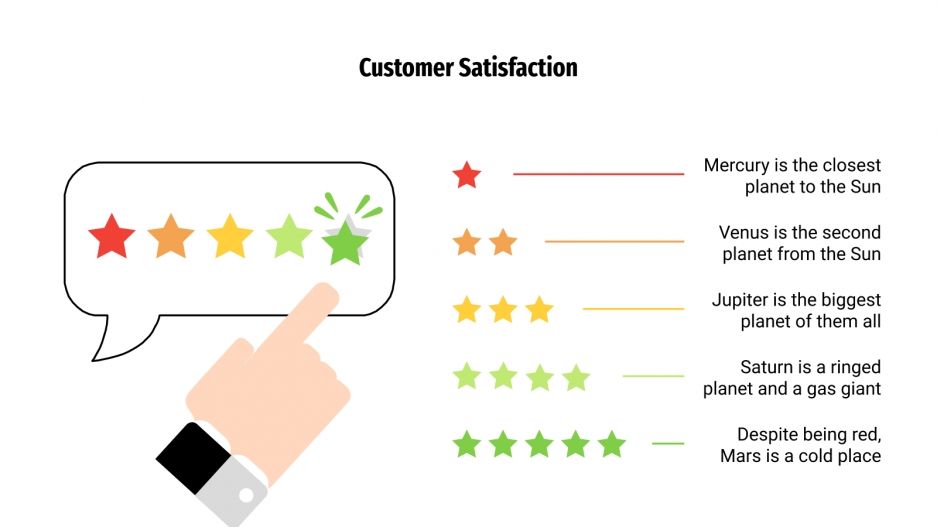 Customer Satisfaction

Mercury is the closest planet to the Sun

Venus is the second planet from the Sun

Jupiter is the biggest planet of them all

Saturn is a ringed planet and a gas giant

Despite being red, Mars is a cold place