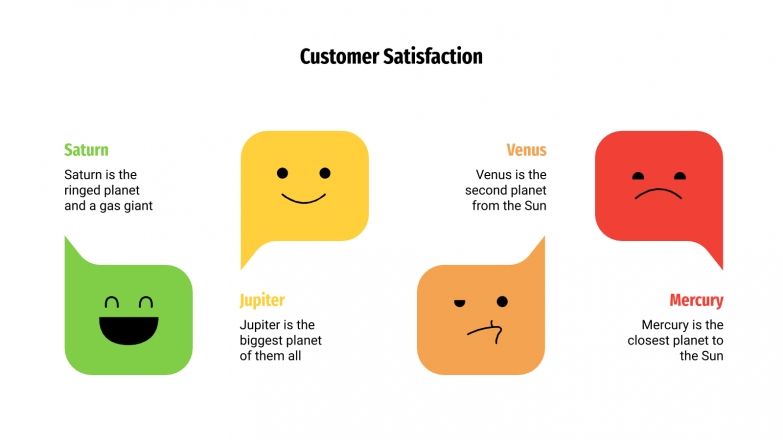 Customer Satisfaction

Saturn

Saturn is the ringed planet and a gas giant

Jupiter

Jupiter is the biggest planet of them all

Venus

Venus is the second planet from the Sun

Mercury

Mercury is the closest planet to the Sun