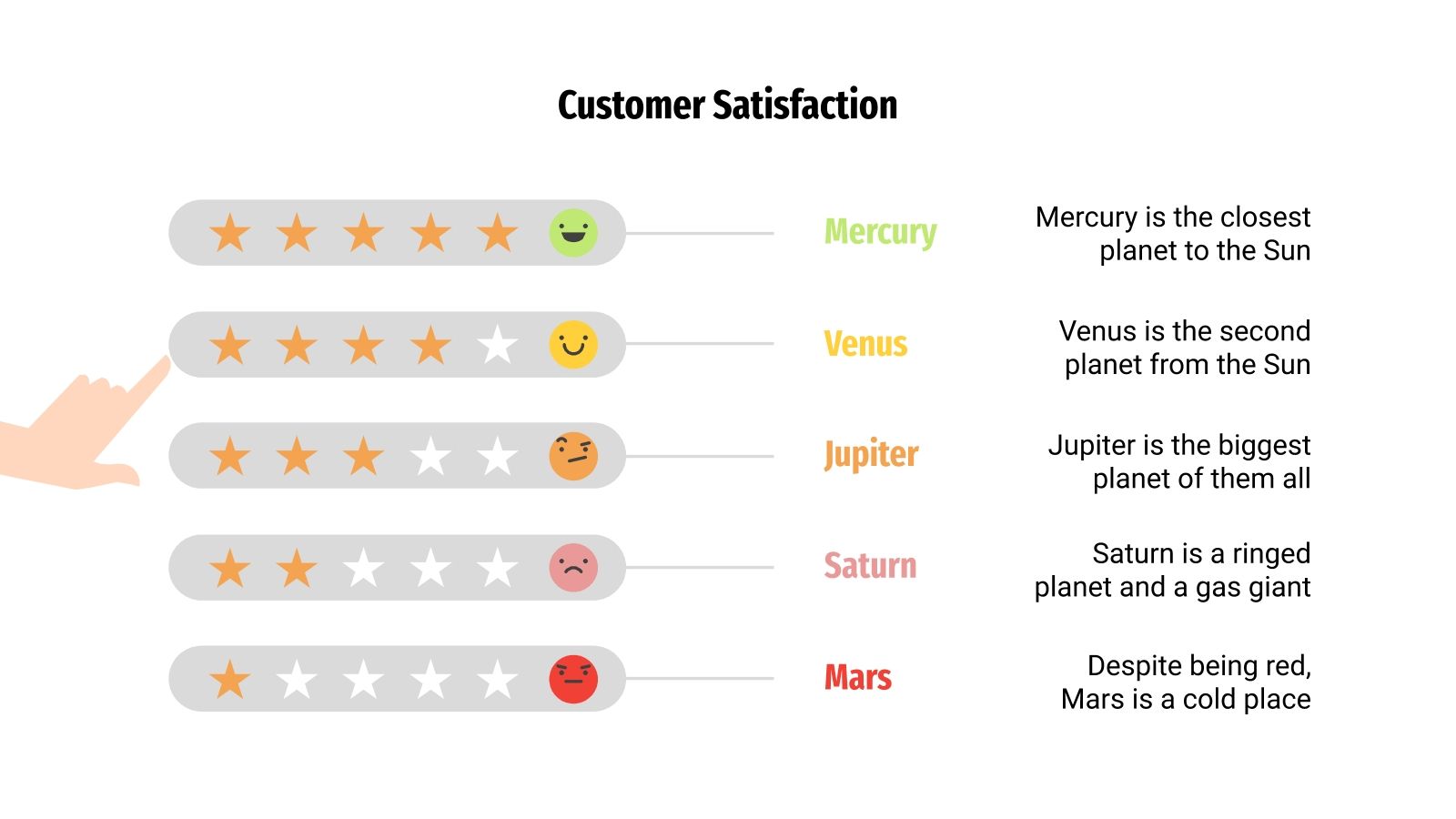 Customer Satisfaction

Mercury

Mercury is the closest planet to the Sun

Venus

Venus is the second planet from the Sun

Jupiter

Jupiter is the biggest planet of them all

Saturn

Saturn is a ringed planet and a gas giant

Mars

Despite being red, Mars is a cold place