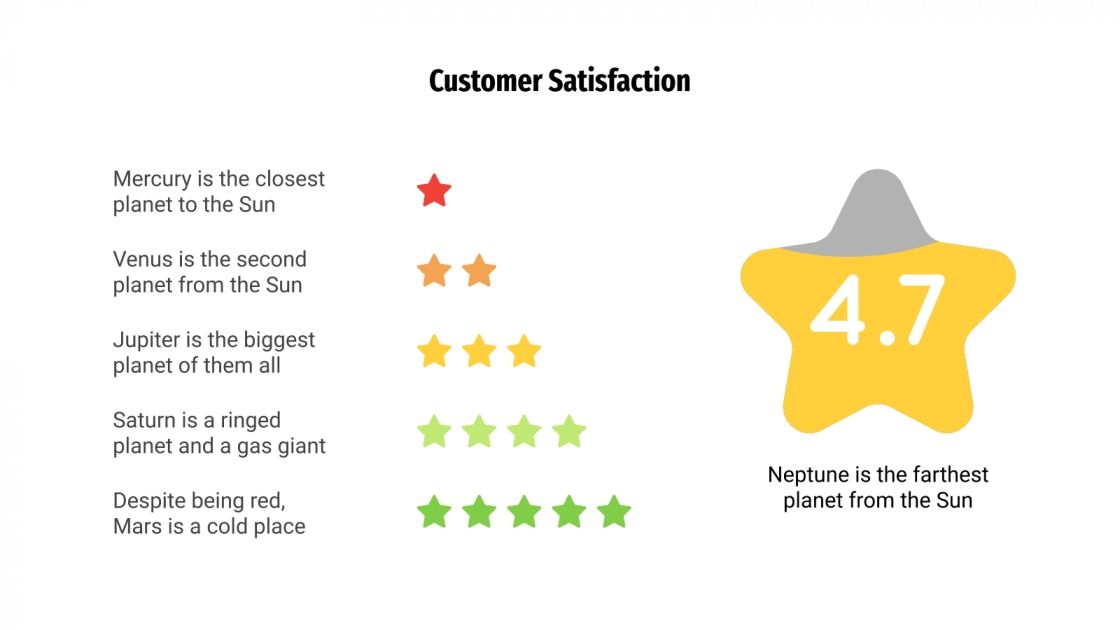 Customer Satisfaction

Mercury is the closest planet to the Sun

Venus is the second planet from the Sun

Jupiter is the biggest planet of them all

Saturn is a ringed planet and a gas giant

Despite being red, Mars is a cold place

4.7

Neptune is the farthest planet from the Sun