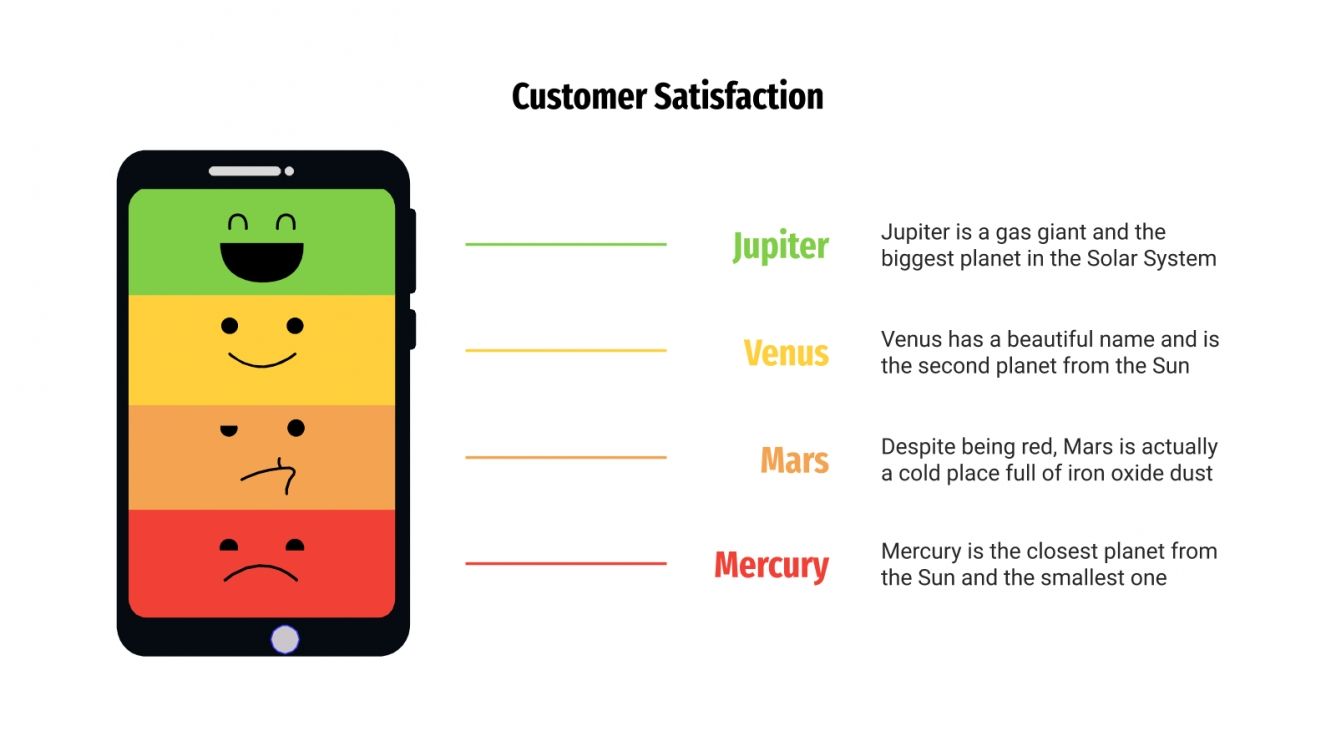 Customer Satisfaction

Jupiter

Jupiter is a gas giant and the biggest planet in the Solar System

Venus

Venus has a beautiful name and is the second planet from the Sun

Mars

Despite being red, Mars is actually a cold place full of iron oxide dust

Mercury

Mercury is the closest planet from the Sun and the smallest one