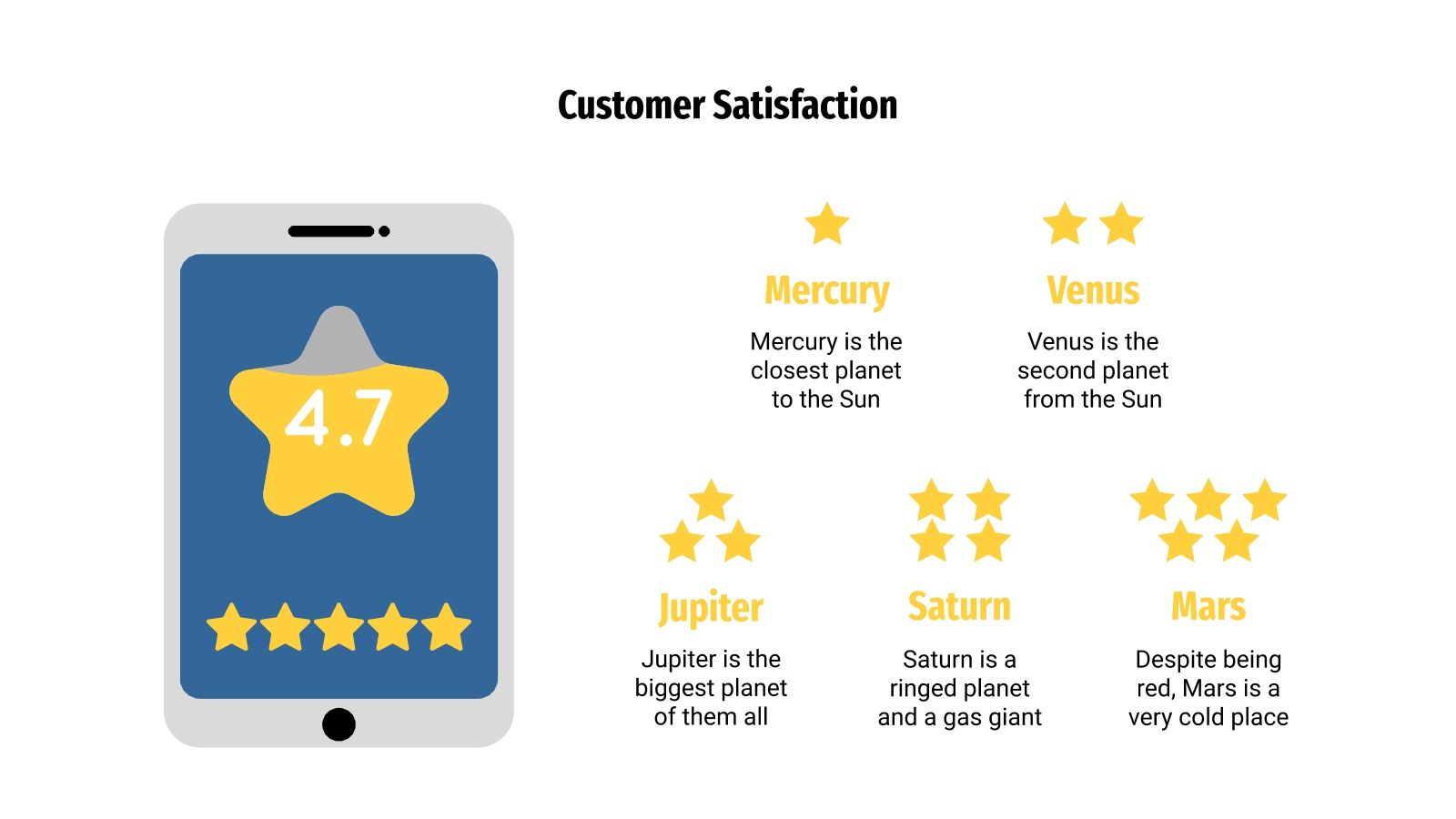 Customer Satisfaction

4.7

Mercury

Mercury is the closest planet to the Sun

Venus

Venus is the second planet from the Sun

Jupiter

Jupiter is the biggest planet of them all

Saturn

Saturn is a ringed planet and a gas giant

Mars

Despite being red, Mars is a very cold place