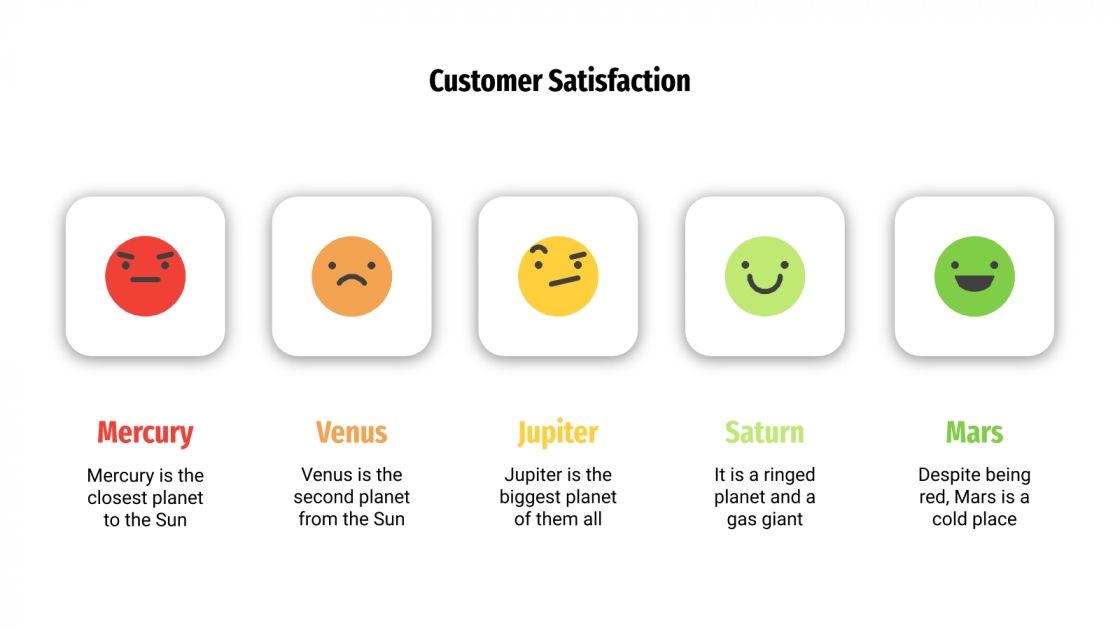 Customer Satisfaction

Mercury

Mercury is the closest planet to the Sun

Venus

Venus is the second planet from the Sun

Jupiter

Jupiter is the biggest planet of them all

Saturn

It is a ringed planet and a gas giant

Mars

Despite being red, Mars is a cold place