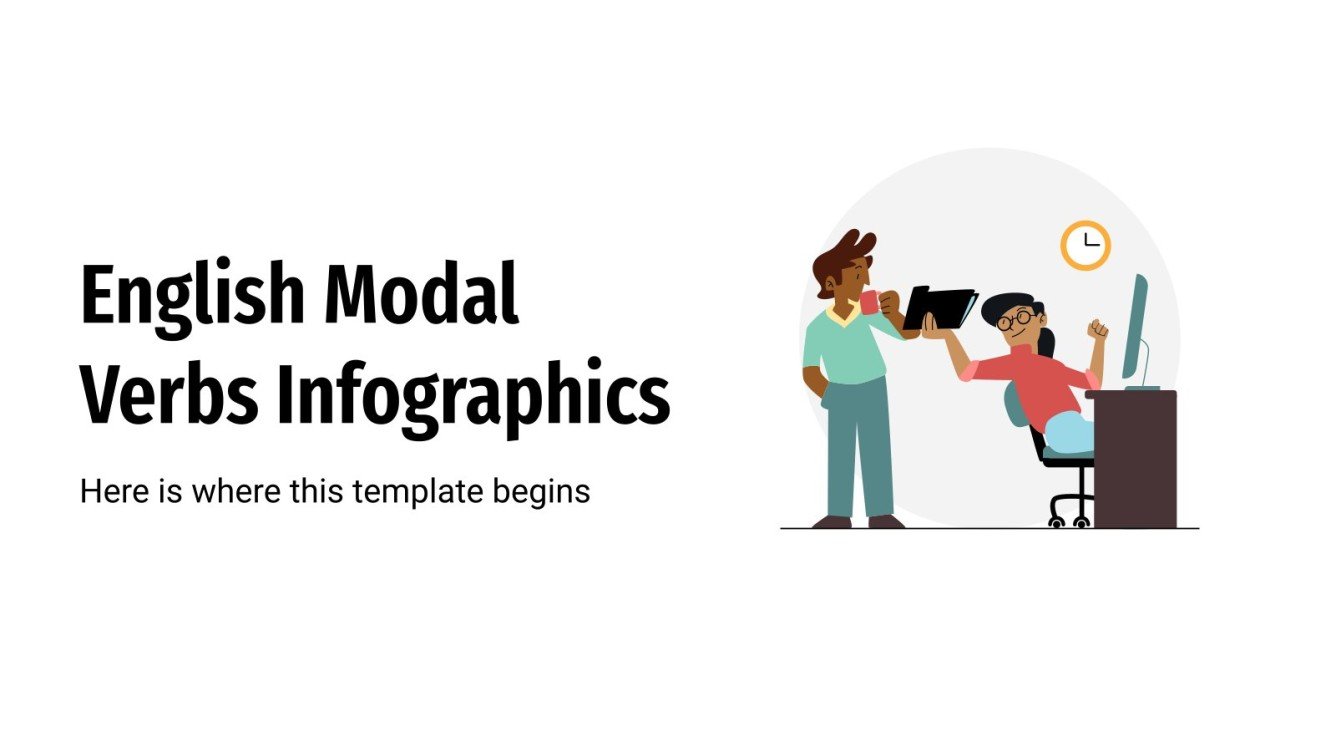 English Modal Verbs Infographics

Here is where this template begins