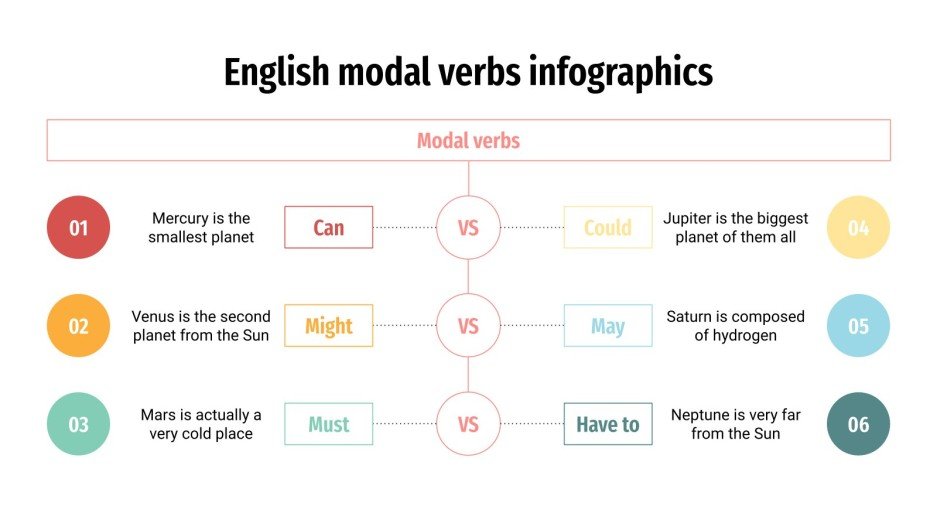 English modal verbs infographics

Modal verbs

01

Mercury is the smallest planet

Can

VS

Could

Jupiter is the biggest planet of them all

04

02

Venus is the second planet from the Sun

Might

VS

May

Saturn is composed of hydrogen

05

03

Mars is actually a very cold place

Must

VS

Have to

Neptune is very far from the Sun

06