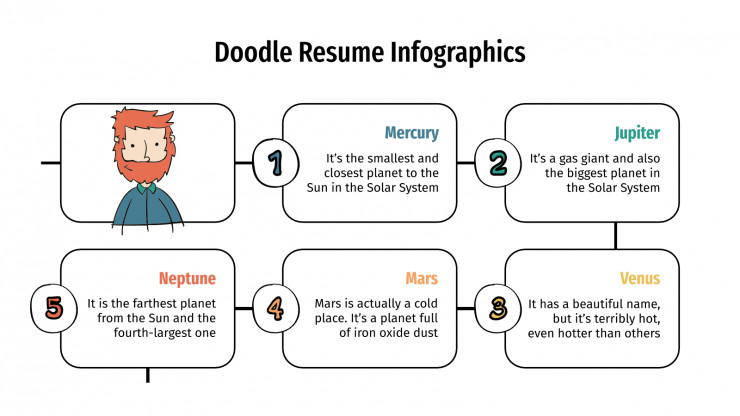 Doodle Resume Infographics

1

Mercury

It's the smallest and closest planet to the Sun in the Solar System

2

Jupiter

It's a gas giant and also the biggest planet in the Solar System

3

Venus

It has a beautiful name, but it's terribly hot, even hotter than others

4

Mars

Mars is actually a cold place. It's a planet full of iron oxide dust

5

Neptune

It is the farthest planet from the Sun and the fourth-largest one