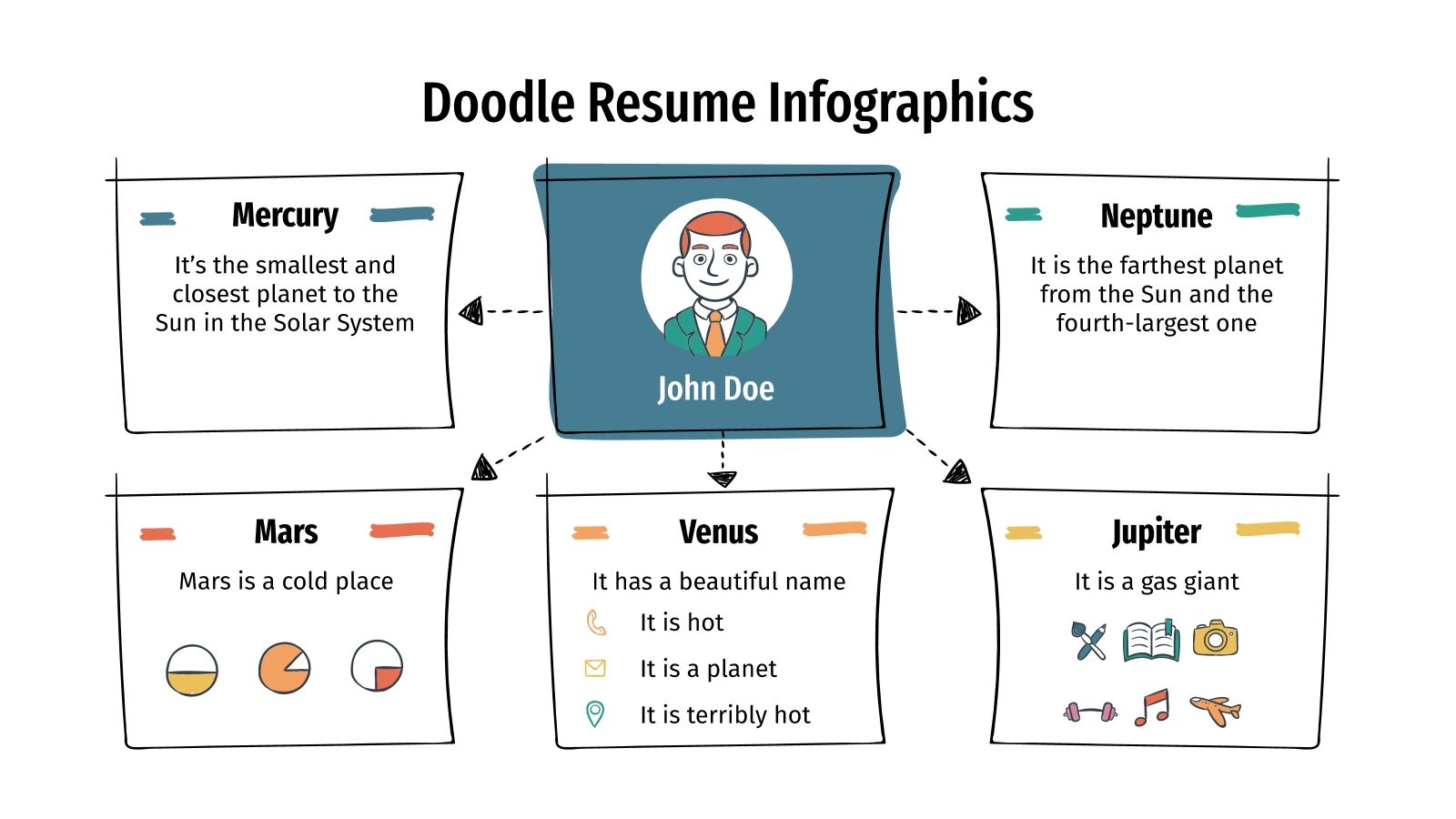 Doodle Resume Infographics

Mercury

It's the smallest and closest planet to the Sun in the Solar System

John Doe

Neptune

It is the farthest planet from the Sun and the fourth-largest one

Mars

Mars is a cold place

Venus

It has a beautiful name

It is hot

It is a planet

It is terribly hot

Jupiter

It is a gas giant