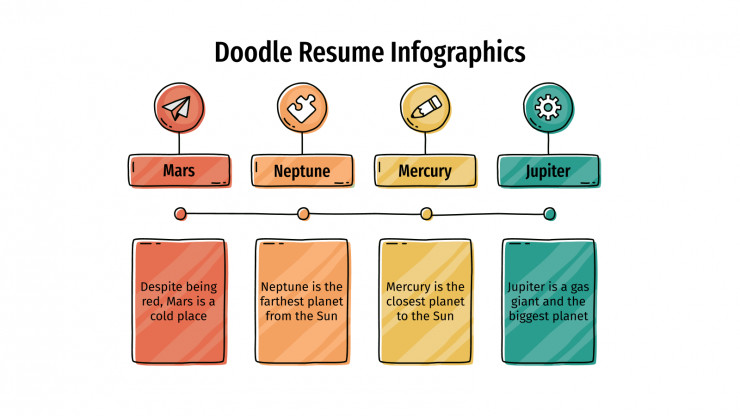 Doodle Resume Infographics

Mars

Neptune

Mercury

Jupiter

Despite being red, Mars is a cold place

Neptune is the farthest planet from the Sun

Mercury is the closest planet to the Sun

Jupiter is a gas giant and the biggest planet