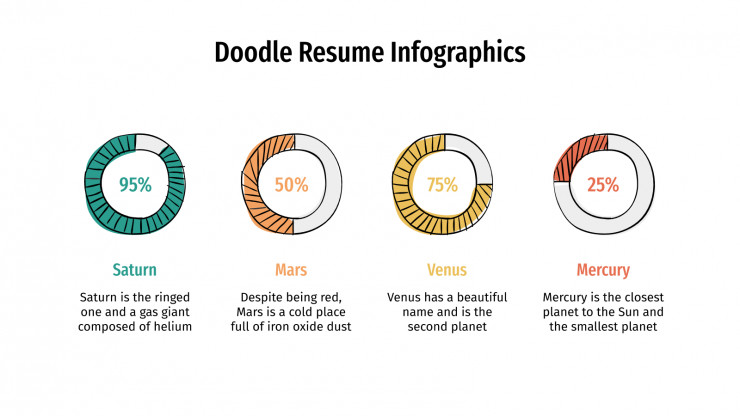 Doodle Resume Infographics

95%

Saturn

Saturn is the ringed one and a gas giant composed of helium

50%

Mars

Despite being red, Mars is a cold place full of iron oxide dust

75%

Venus

Venus has a beautiful name and is the second planet

25%

Mercury

Mercury is the closest planet to the Sun and the smallest planet