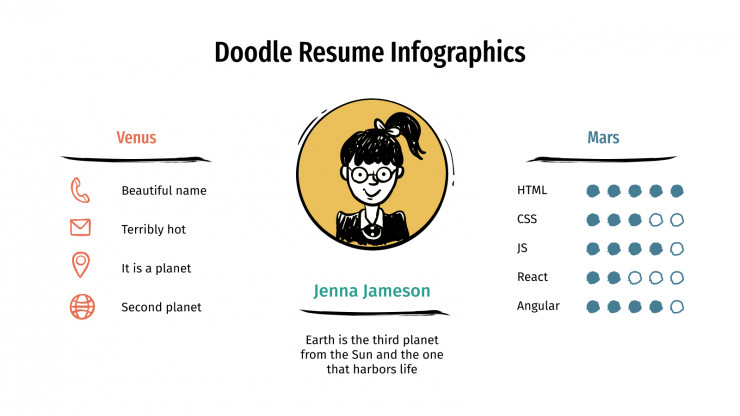 Doodle Resume Infographics

Venus

Beautiful name

Terribly hot

It is a planet

Second planet

Jenna Jameson

Earth is the third planet from the Sun and the one that harbors life

Mars

HTML

CSS

JS

React

Angular