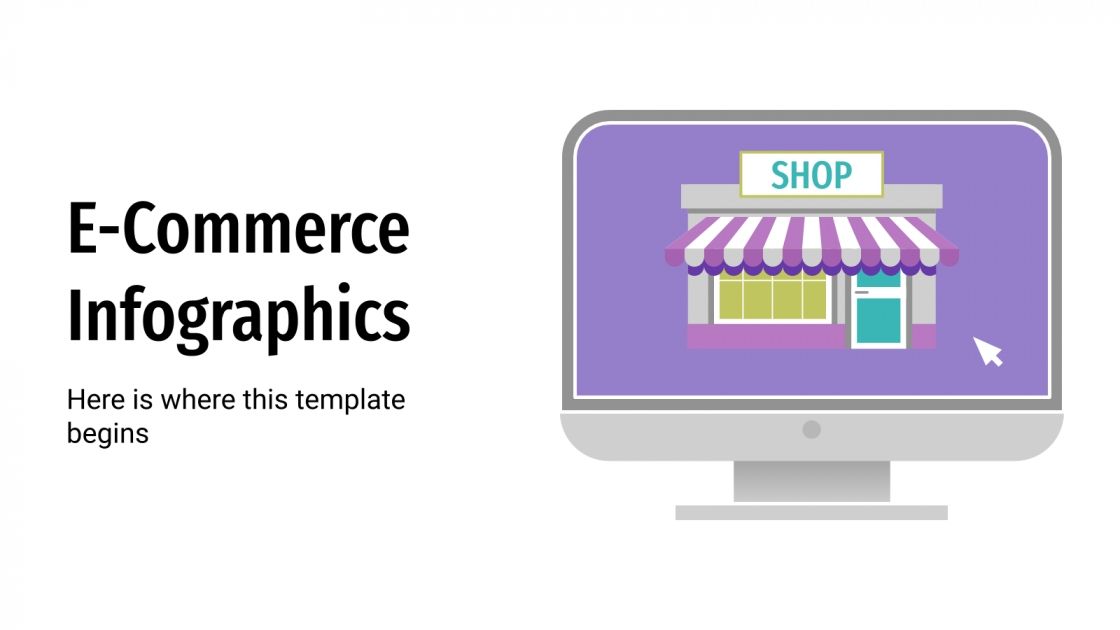 E-Commerce Infographics

Here is where this template begins

SHOP