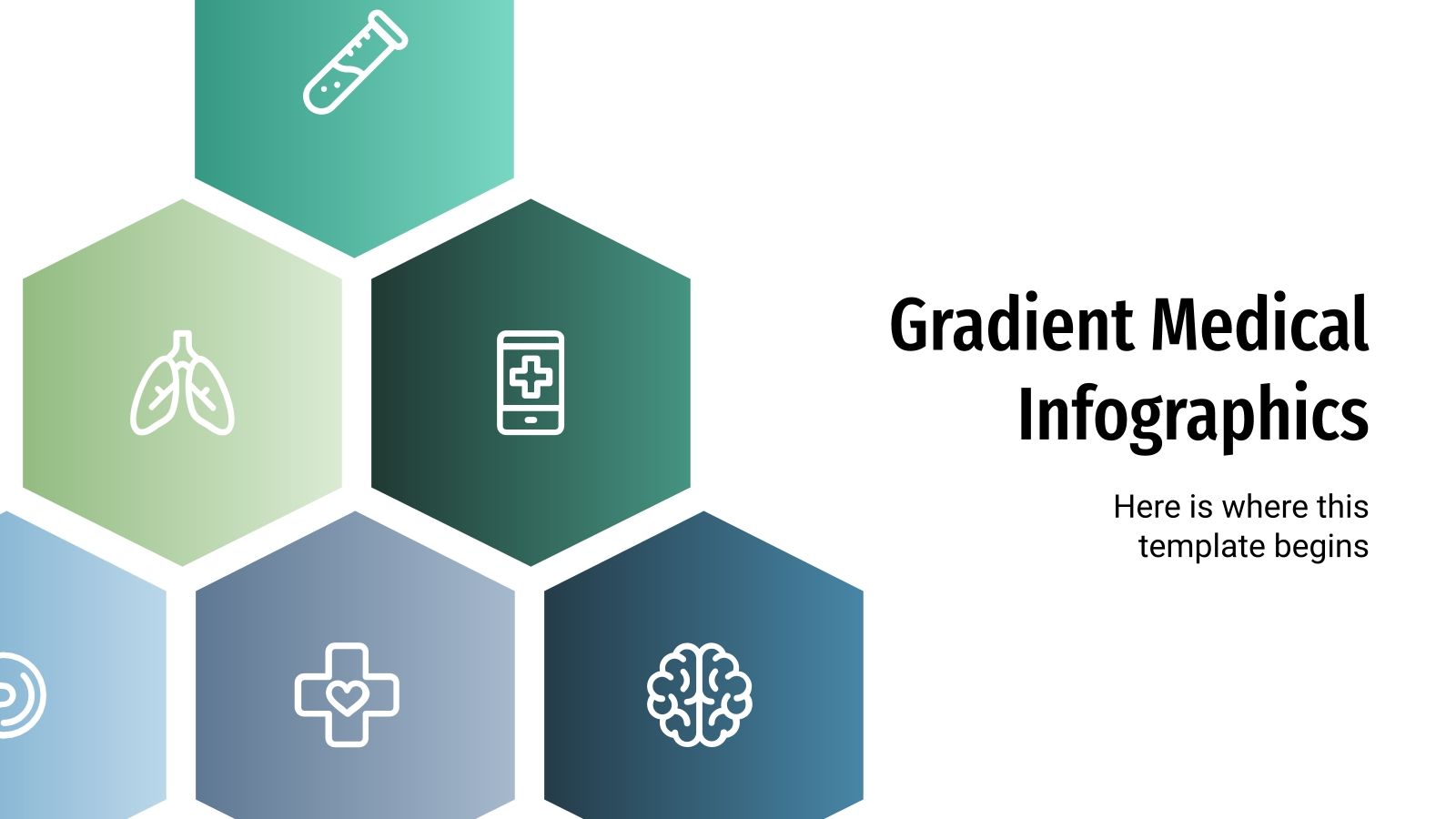 Gradient Medical Infographics

Here is where this template begins