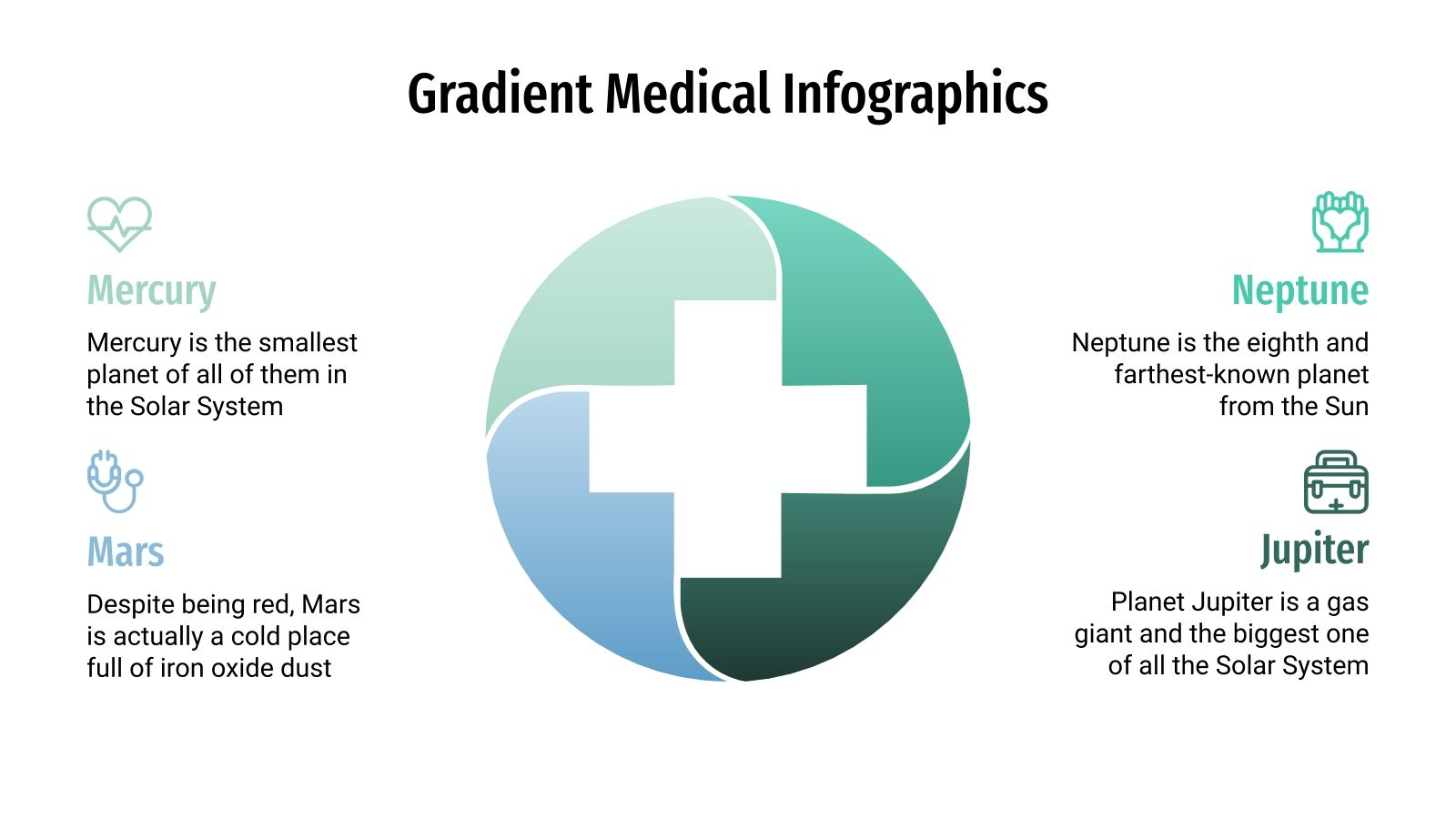 Gradient Medical Infographics

Mercury

Mercury is the smallest planet of all of them in the Solar System

Mars

Despite being red, Mars is actually a cold place full of iron oxide dust

Neptune

Neptune is the eighth and farthest-known planet from the Sun

Jupiter

Planet Jupiter is a gas giant and the biggest one of all the Solar System