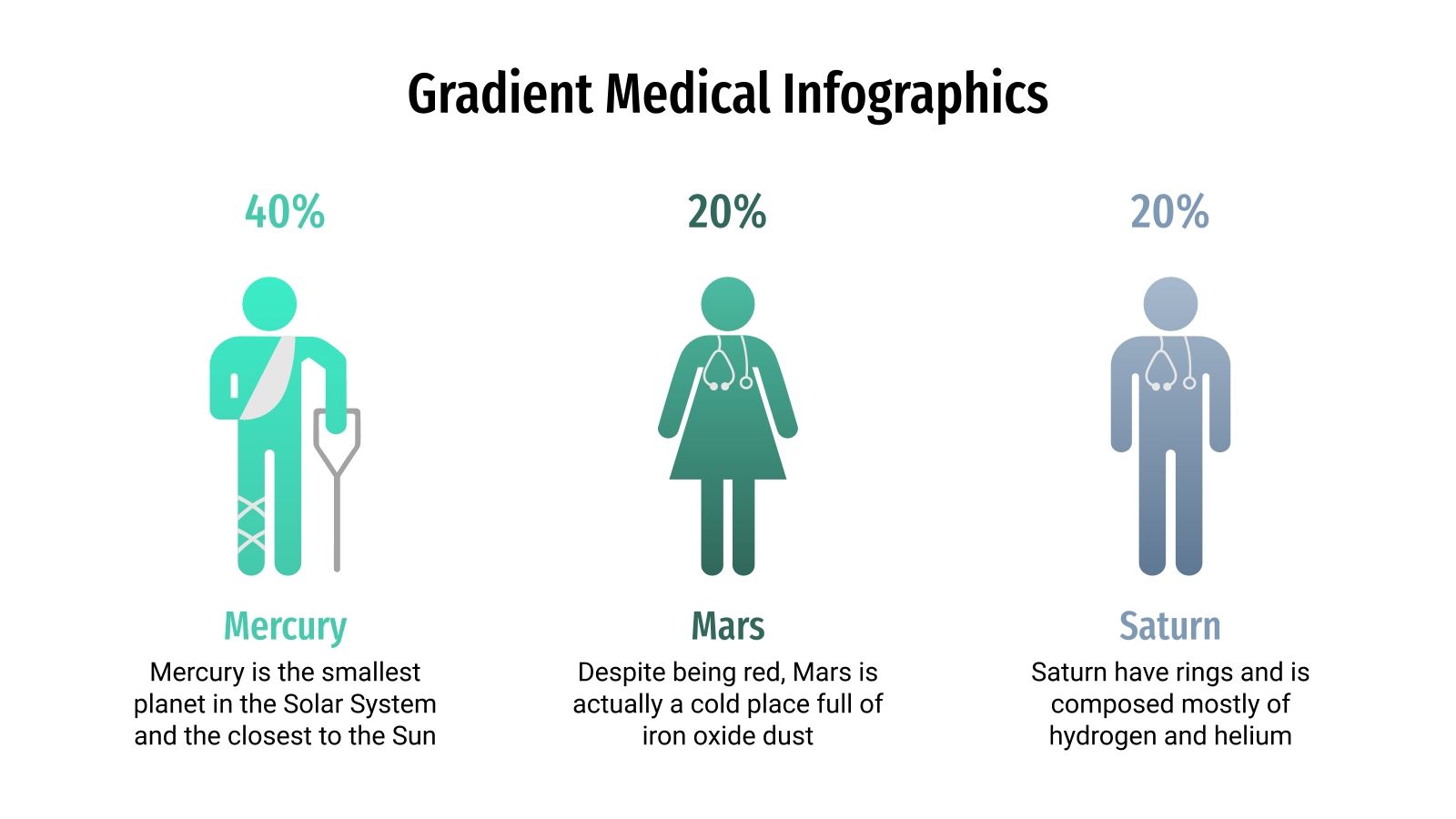 Gradient Medical Infographics

40%

Mercury

Mercury is the smallest planet in the Solar System and the closest to the Sun

20%

Mars

Despite being red, Mars is actually a cold place full of iron oxide dust

20%

Saturn

Saturn have rings and is composed mostly of hydrogen and helium