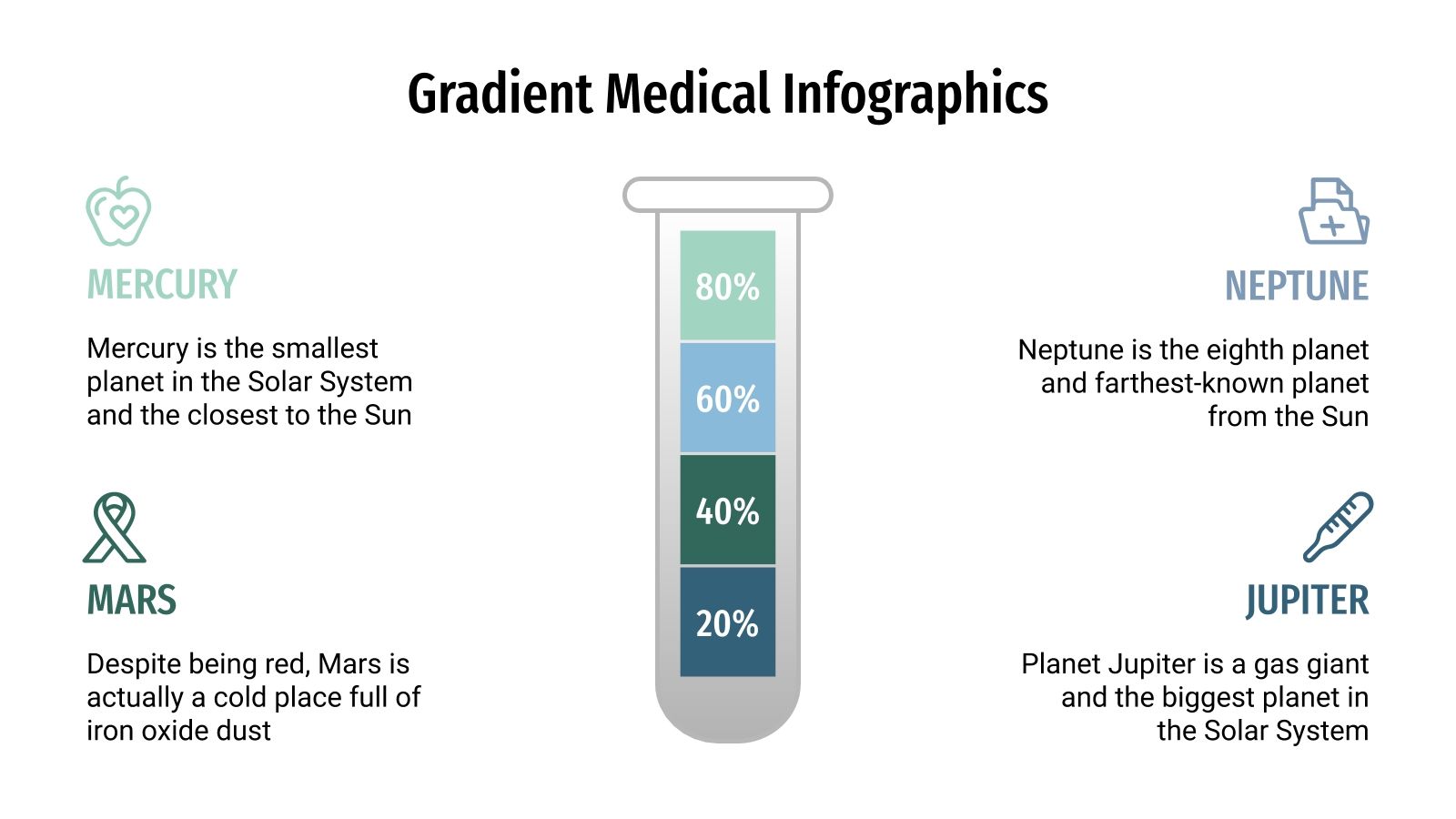 Gradient Medical Infographics

MERCURY

Mercury is the smallest planet in the Solar System and the closest to the Sun

MARS

Despite being red, Mars is actually a cold place full of iron oxide dust

80%

60%

40%

20%

NEPTUNE

Neptune is the eighth planet and farthest-known planet from the Sun

JUPITER

Planet Jupiter is a gas giant and the biggest planet in the Solar System