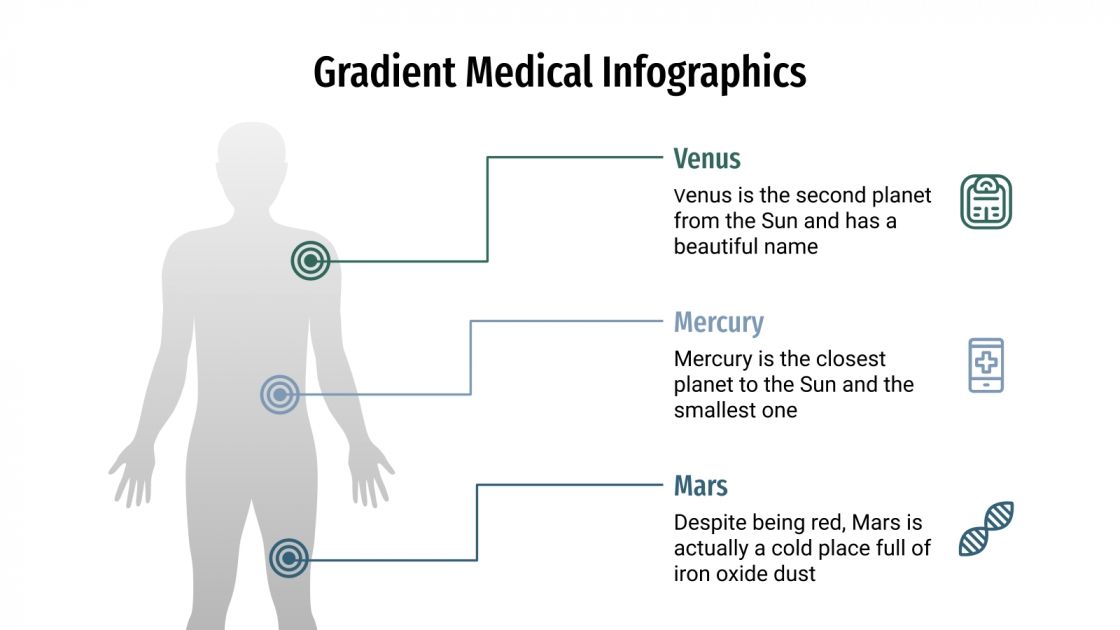 Gradient Medical Infographics

Venus

Venus is the second planet from the Sun and has a beautiful name

Mercury

Mercury is the closest planet to the Sun and the smallest one

Mars

Despite being red, Mars is actually a cold place full of iron oxide dust