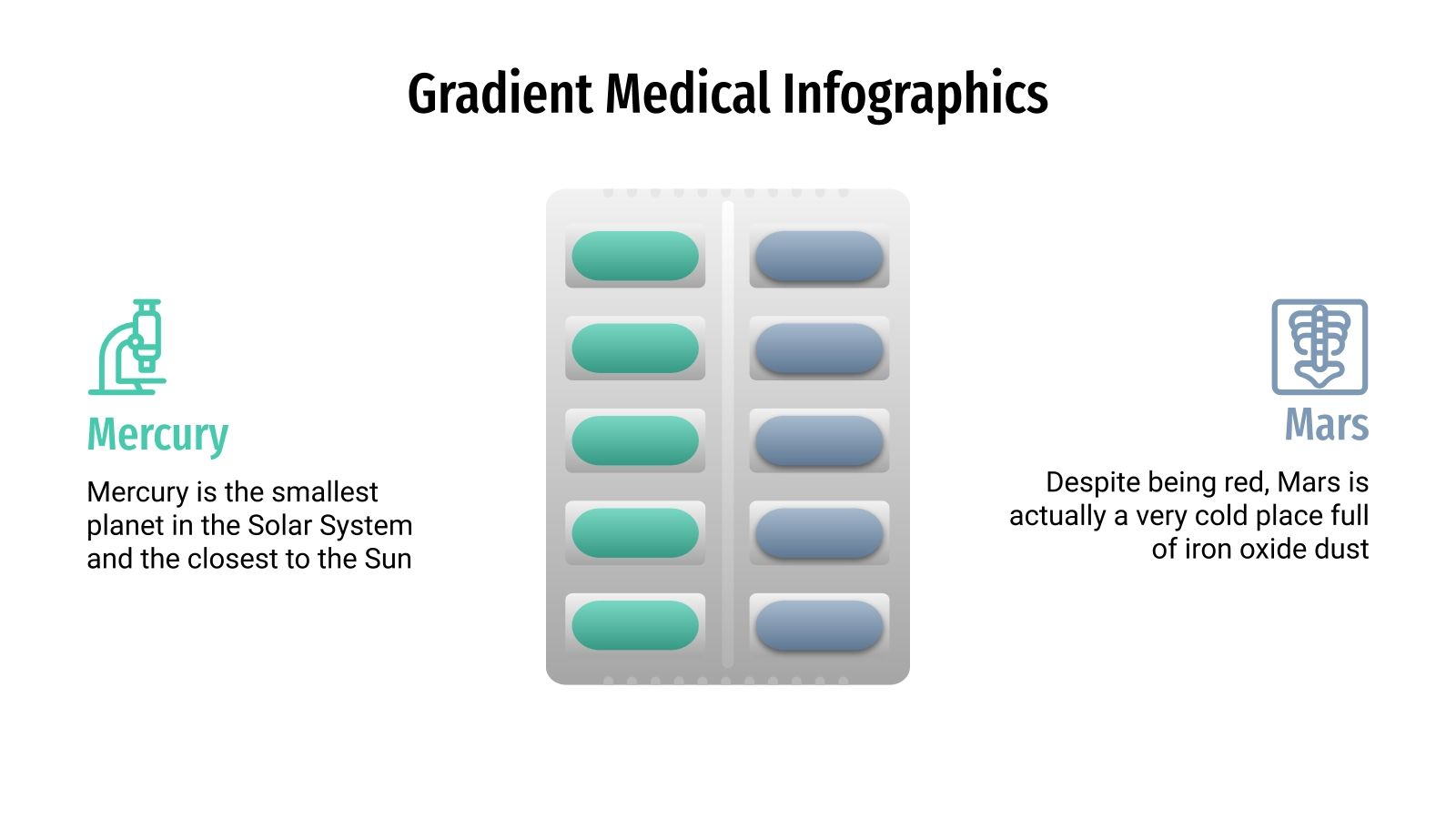 Gradient Medical Infographics

Mercury

Mercury is the smallest planet in the Solar System and the closest to the Sun

Mars

Despite being red, Mars is actually a very cold place full of iron oxide dust