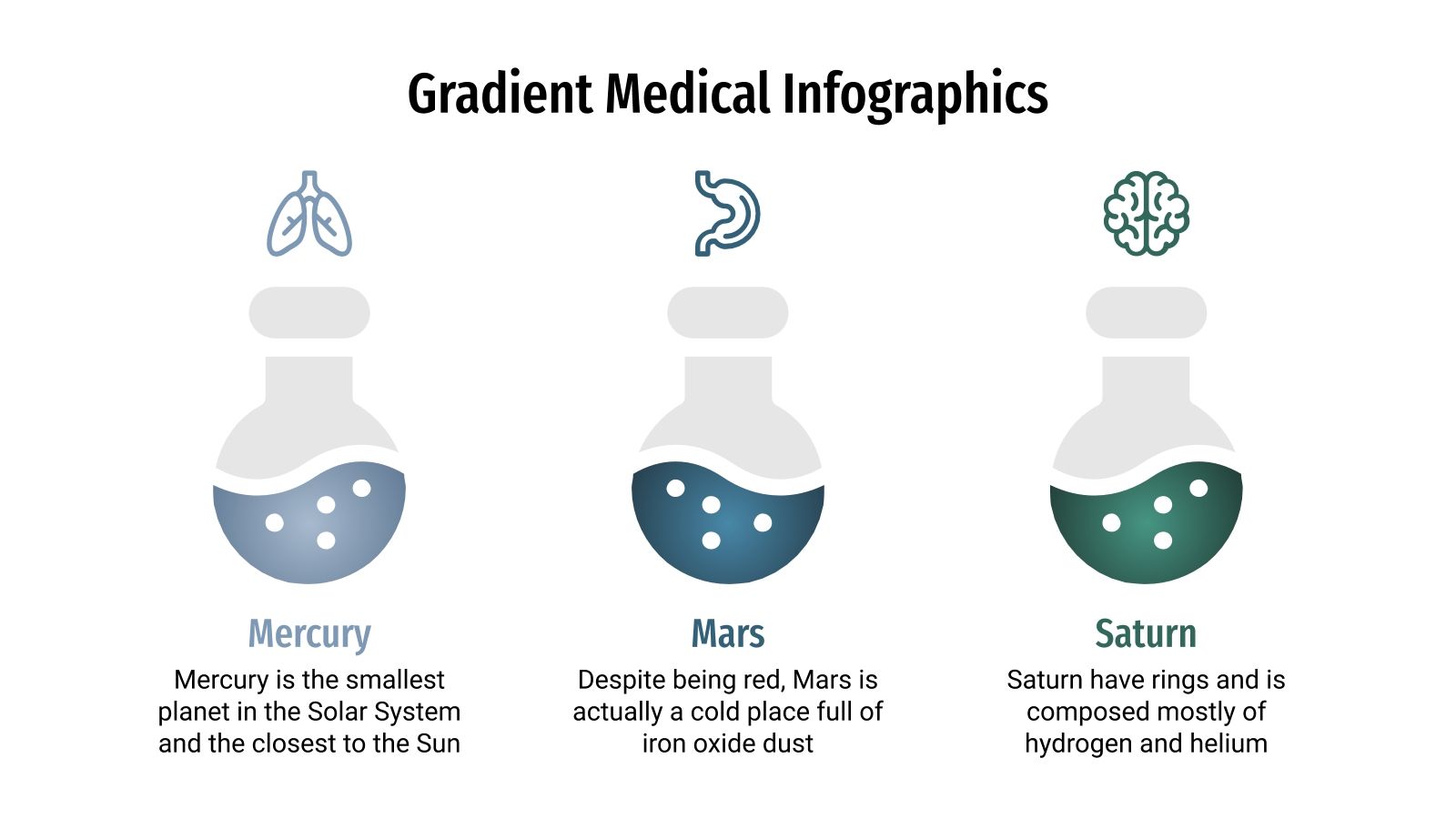 Gradient Medical Infographics

Mercury

Mercury is the smallest planet in the Solar System and the closest to the Sun

Mars

Despite being red, Mars is actually a cold place full of iron oxide dust

Saturn

Saturn have rings and is composed mostly of hydrogen and helium