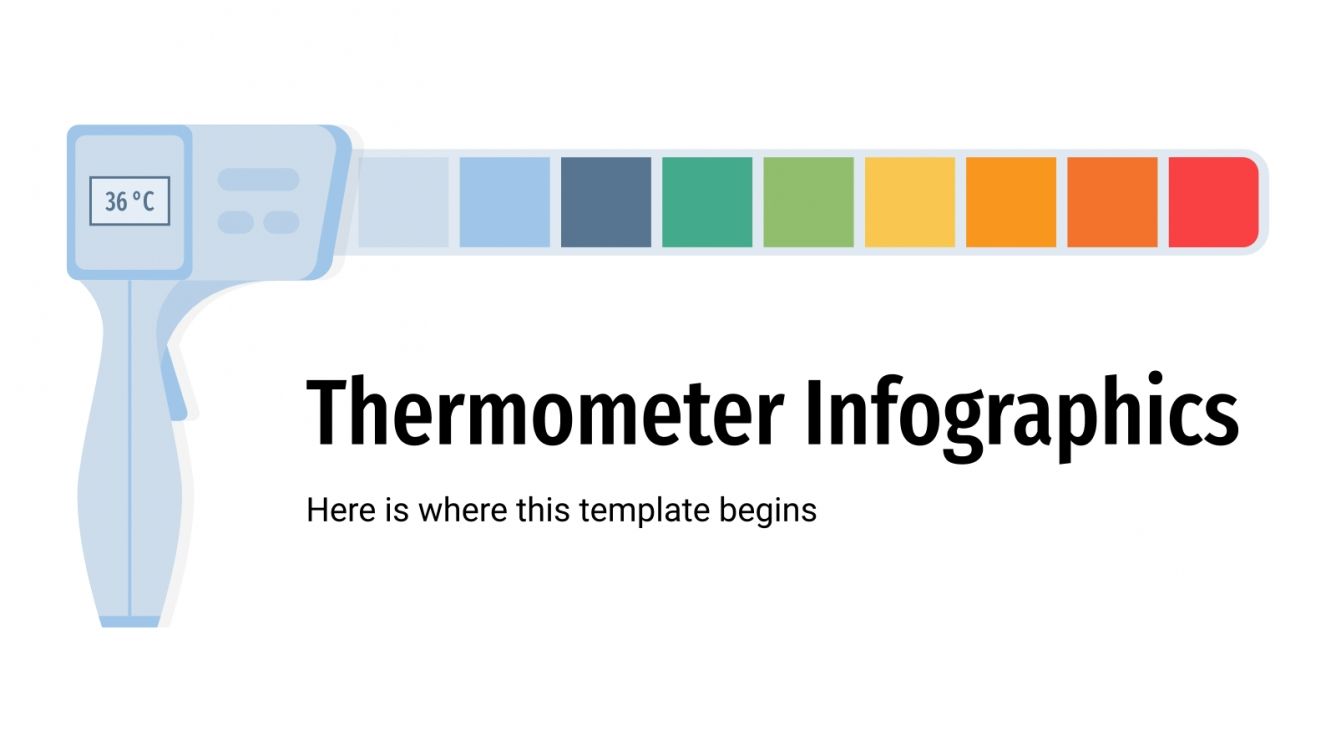 36 °C

Thermometer Infographics

Here is where this template begins