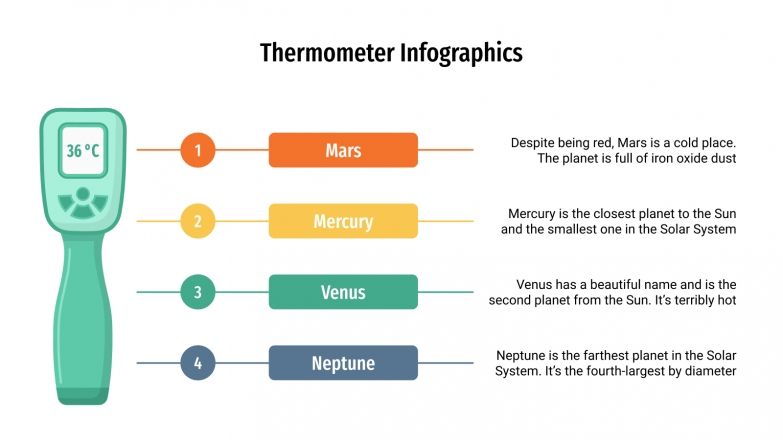 Thermometer Infographics

36 °C

1

Mars

Despite being red, Mars is a cold place. The planet is full of iron oxide dust

2

Mercury

Mercury is the closest planet to the Sun and the smallest one in the Solar System

3

Venus

Venus has a beautiful name and is the second planet from the Sun. It's terribly hot

4

Neptune

Neptune is the farthest planet in the Solar System. It's the fourth-largest by diameter