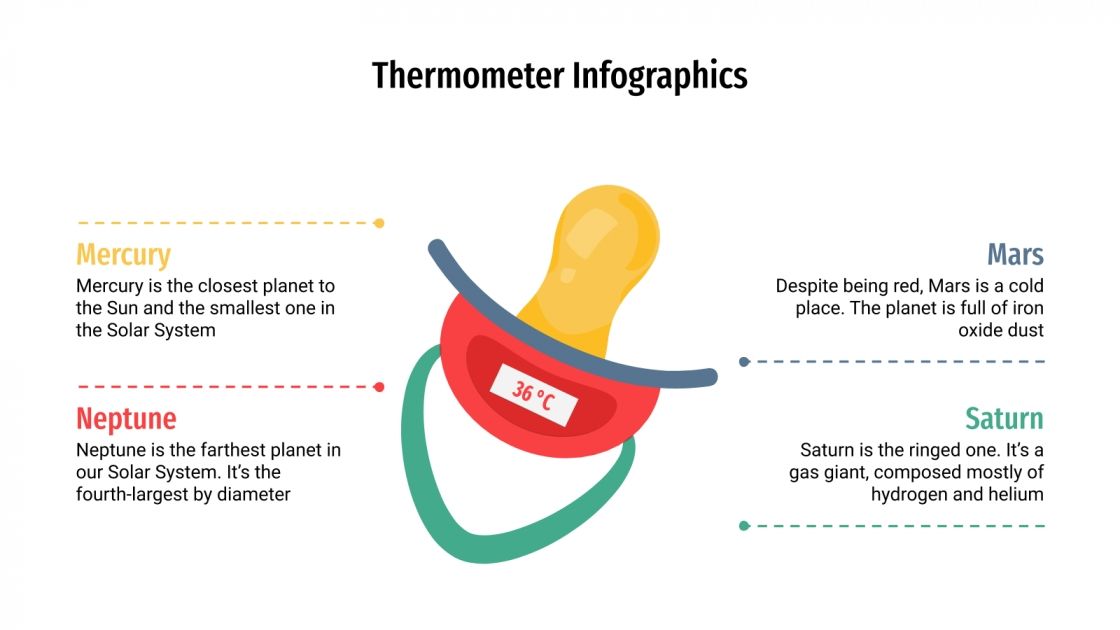 Thermometer Infographics

Mercury
Mercury is the closest planet to the Sun and the smallest one in the Solar System

Neptune
Neptune is the farthest planet in our Solar System. It's the fourth-largest by diameter

36 °C

Mars
Despite being red, Mars is a cold place. The planet is full of iron oxide dust

Saturn
Saturn is the ringed one. It's a gas giant, composed mostly of hydrogen and helium