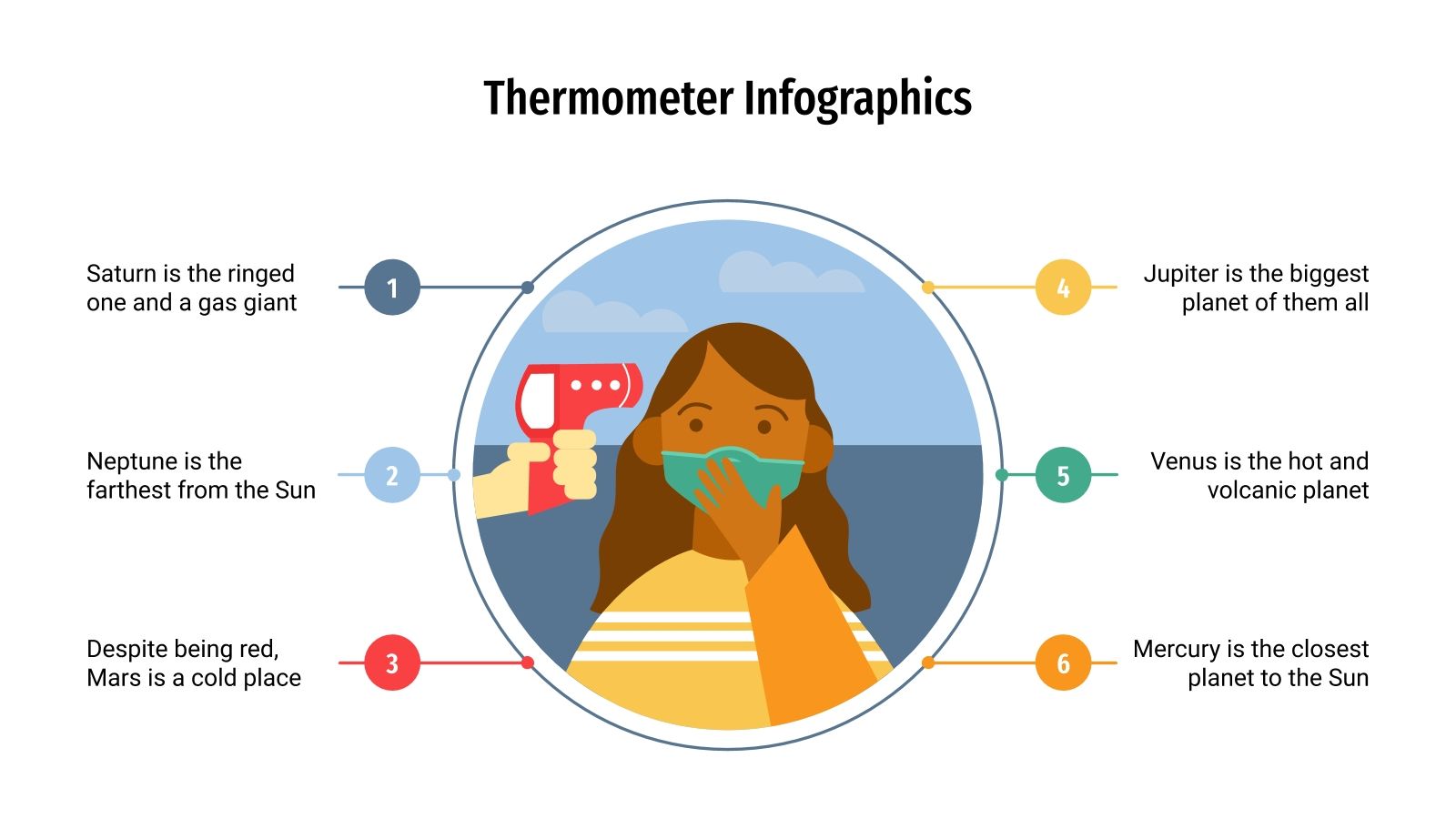 Thermometer Infographics

Saturn is the ringed one and a gas giant

1

Neptune is the farthest from the Sun

2

Despite being red, Mars is a cold place

3

4

Jupiter is the biggest planet of them all

5

Venus is the hot and volcanic planet

6

Mercury is the closest planet to the Sun