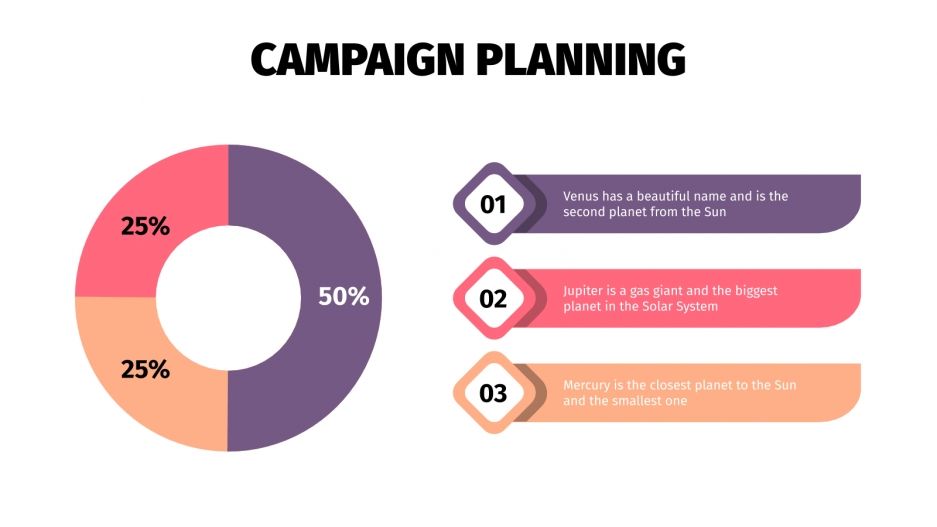 CAMPAIGN PLANNING

25%

50%

25%

01
Venus has a beautiful name and is the second planet from the Sun

02
Jupiter is a gas giant and the biggest planet in the Solar System

03
Mercury is the closest planet to the Sun and the smallest one