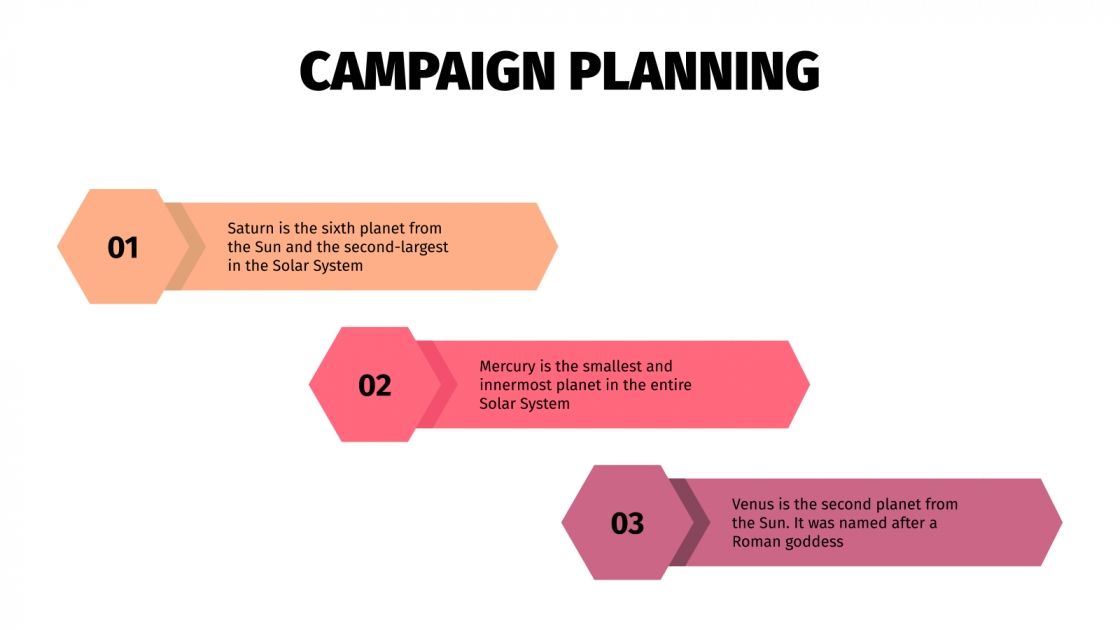 CAMPAIGN PLANNING

01

Saturn is the sixth planet from the Sun and the second-largest in the Solar System

02

Mercury is the smallest and innermost planet in the entire Solar System

03

Venus is the second planet from the Sun. It was named after a Roman goddess