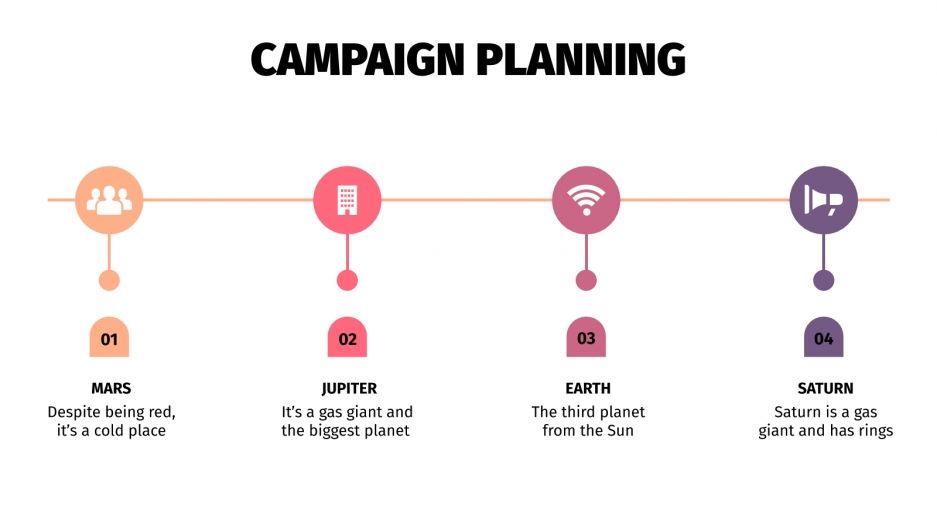 CAMPAIGN PLANNING

01

MARS
Despite being red, it's a cold place

02

JUPITER
It's a gas giant and the biggest planet

03

EARTH
The third planet from the Sun

04

SATURN
Saturn is a gas giant and has rings