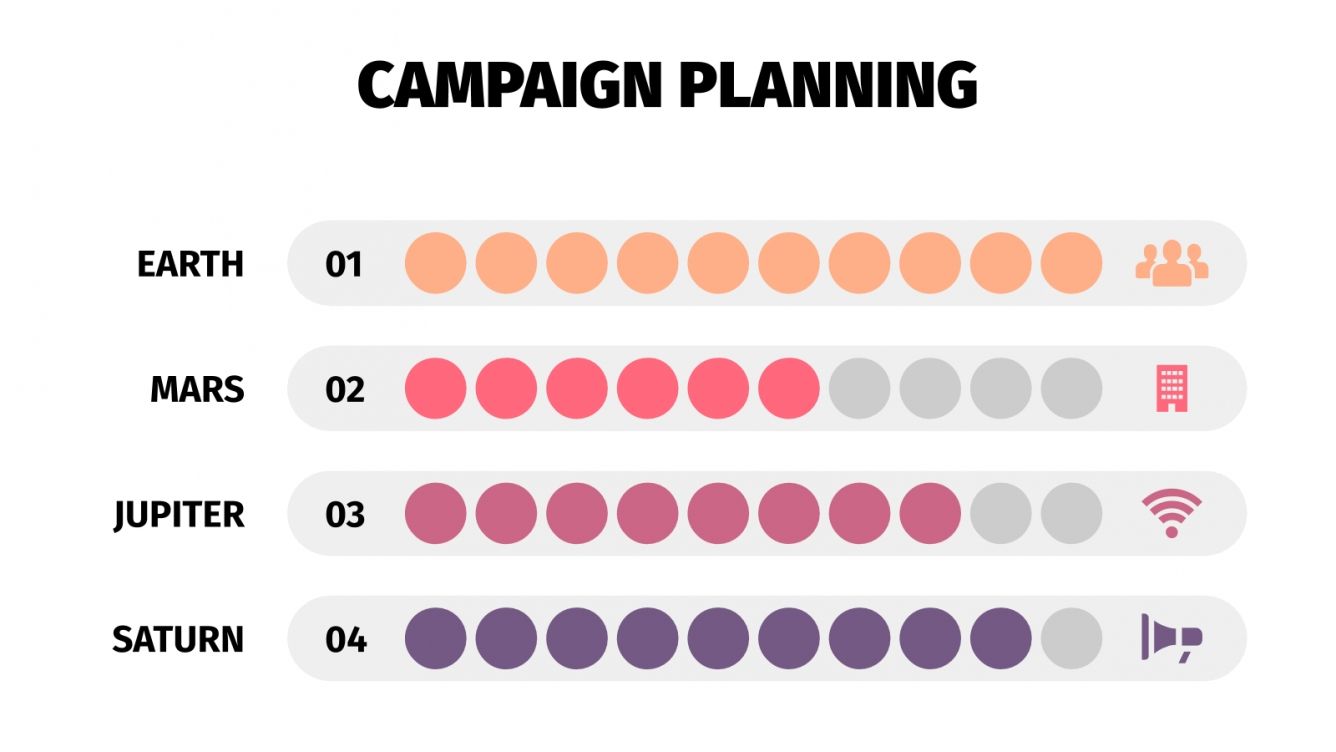 CAMPAIGN PLANNING

EARTH 01

MARS 02

JUPITER 03

SATURN 04