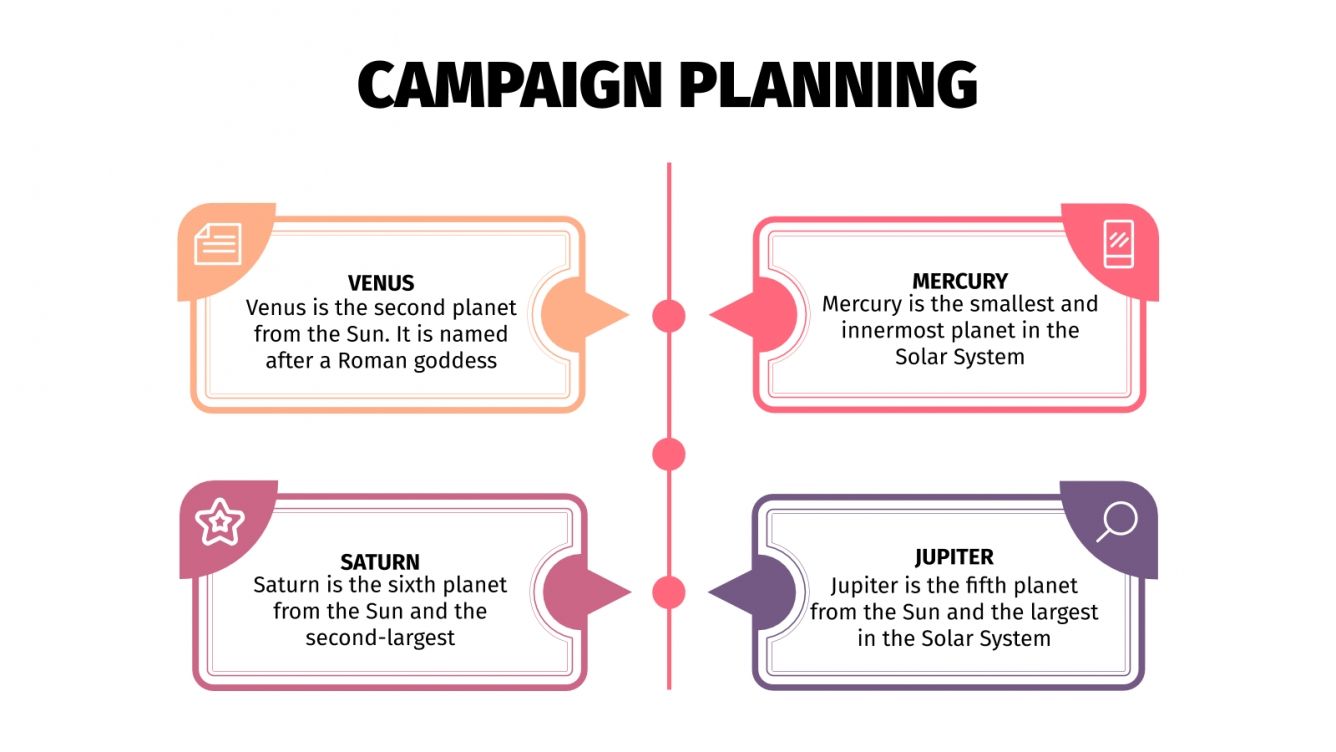 CAMPAIGN PLANNING

VENUS
Venus is the second planet from the Sun. It is named after a Roman goddess

MERCURY
Mercury is the smallest and innermost planet in the Solar System

SATURN
Saturn is the sixth planet from the Sun and the second-largest

JUPITER
Jupiter is the fifth planet from the Sun and the largest in the Solar System