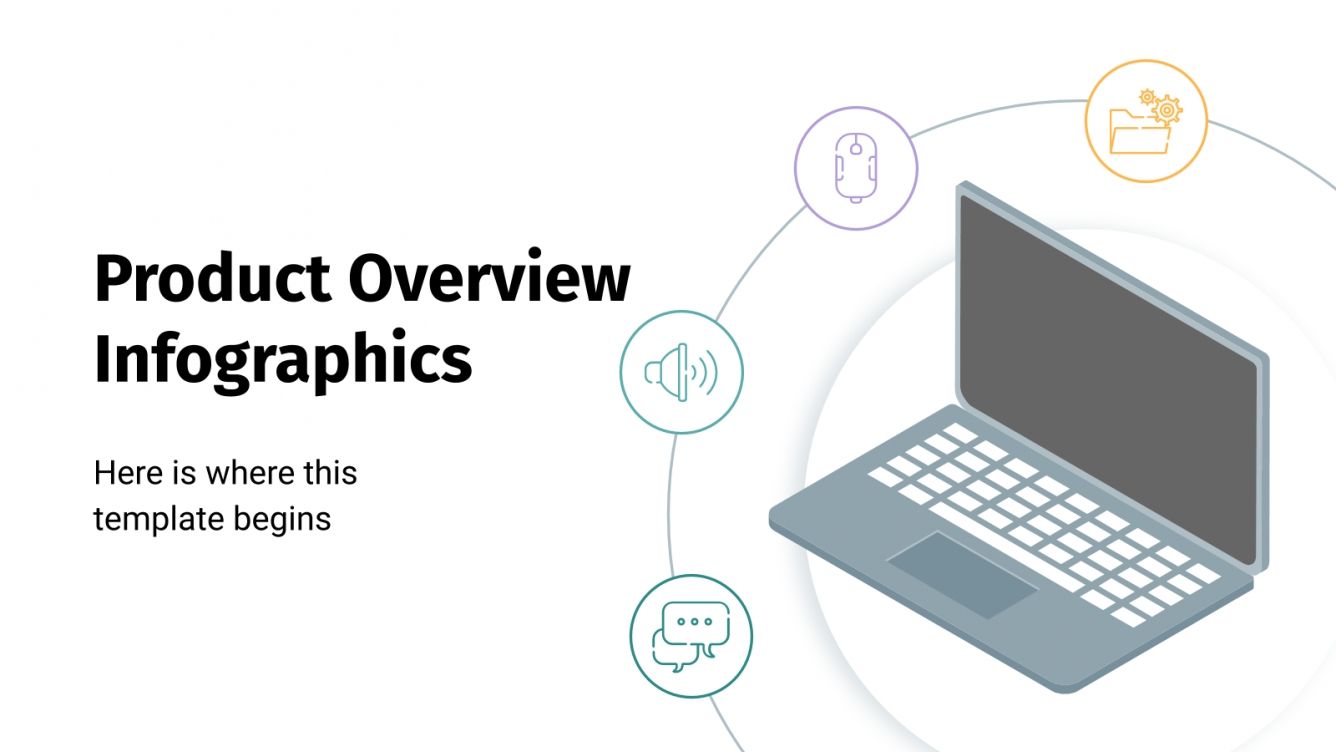 Product Overview Infographics

Here is where this template begins