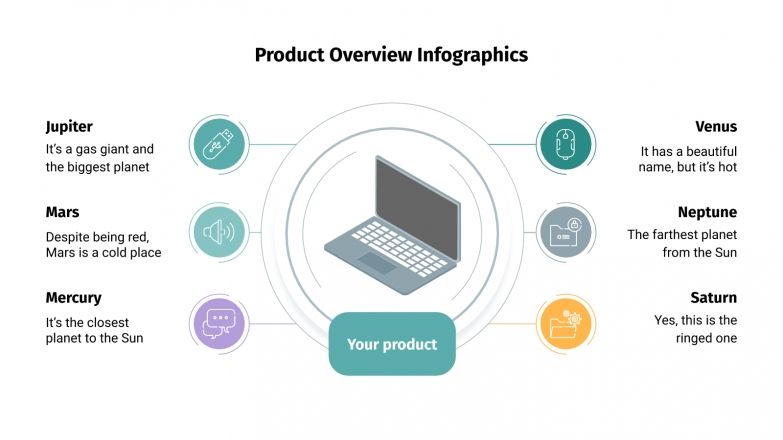 Product Overview Infographics

Jupiter

It's a gas giant and the biggest planet

Mars

Despite being red, Mars is a cold place

Mercury

It's the closest planet to the Sun

Your product

Venus

It has a beautiful name, but it's hot

Neptune

The farthest planet from the Sun

Saturn

Yes, this is the ringed one