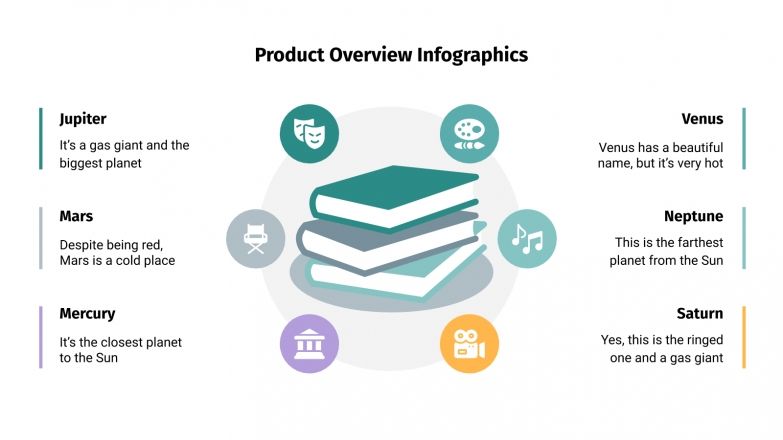 Product Overview Infographics

Jupiter

It's a gas giant and the biggest planet

Mars

Despite being red, Mars is a cold place

Mercury

It's the closest planet to the Sun

Venus

Venus has a beautiful name, but it's very hot

Neptune

This is the farthest planet from the Sun

Saturn

Yes, this is the ringed one and a gas giant