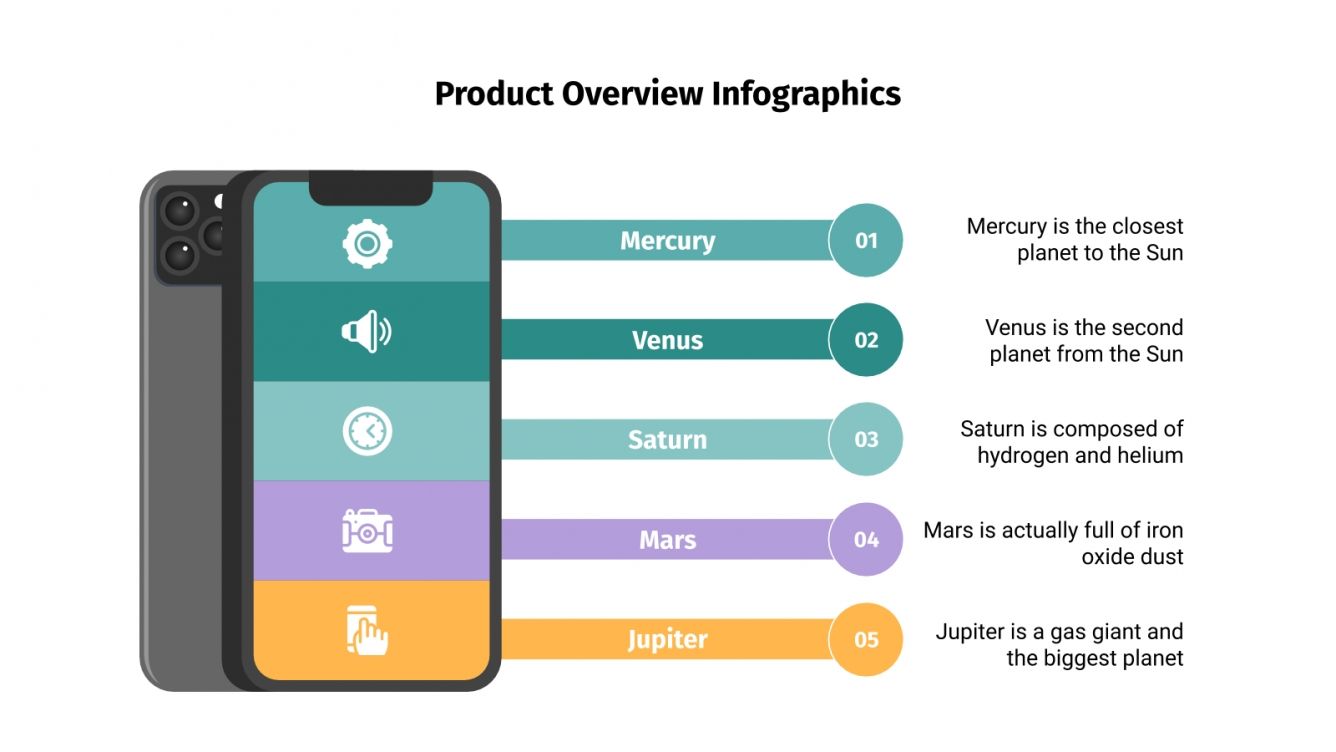 Product Overview Infographics

Mercury

01

Mercury is the closest planet to the Sun

Venus

02

Venus is the second planet from the Sun

Saturn

03

Saturn is composed of hydrogen and helium

Mars

04

Mars is actually full of iron oxide dust

Jupiter

05

Jupiter is a gas giant and the biggest planet