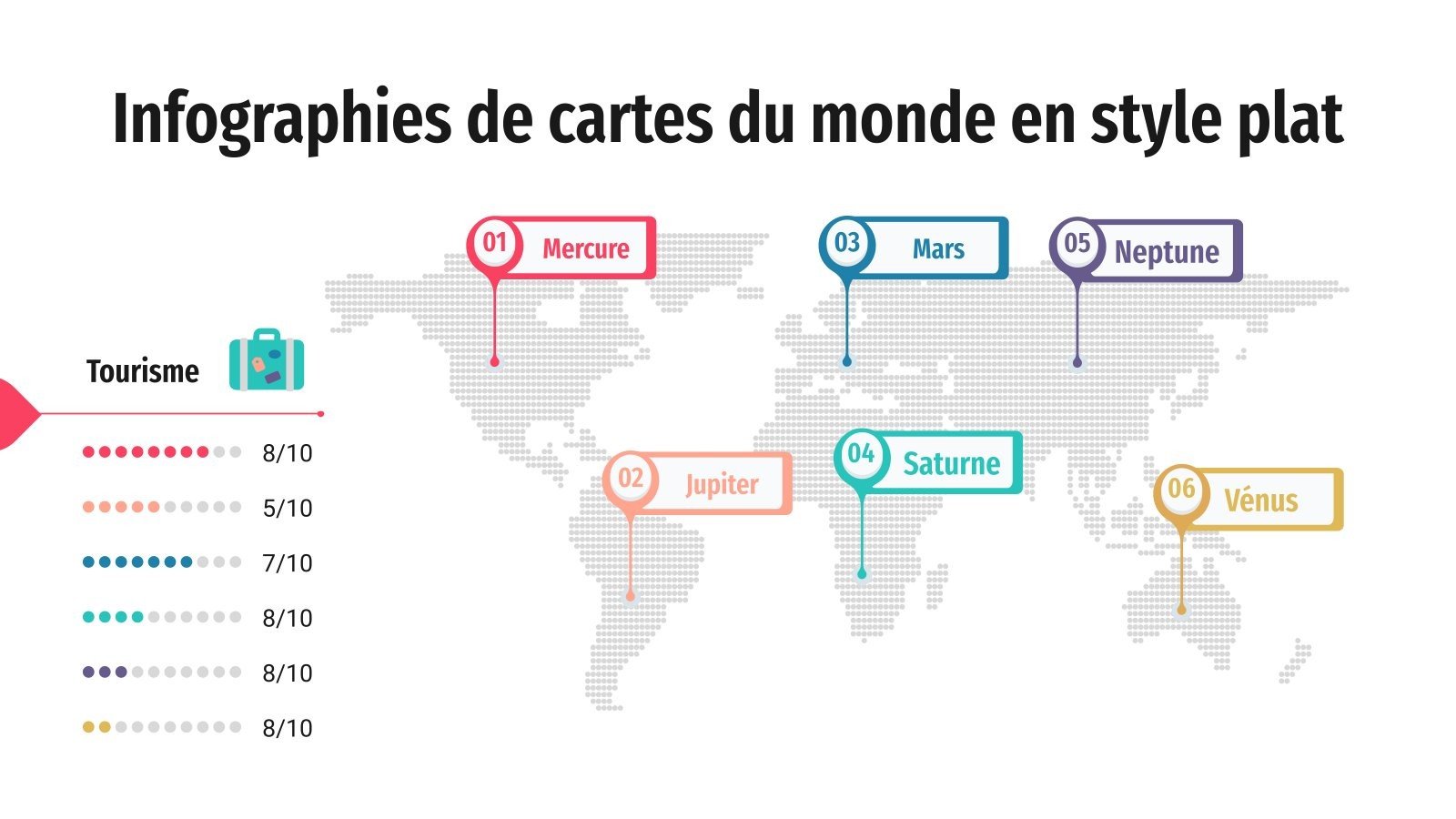 Infographies de cartes du monde en style plat

Tourisme

8/10

5/10

7/10

8/10

8/10

8/10

01 Mercure

02 Jupiter

03 Mars

04 Saturne

05 Neptune

06 Vénus