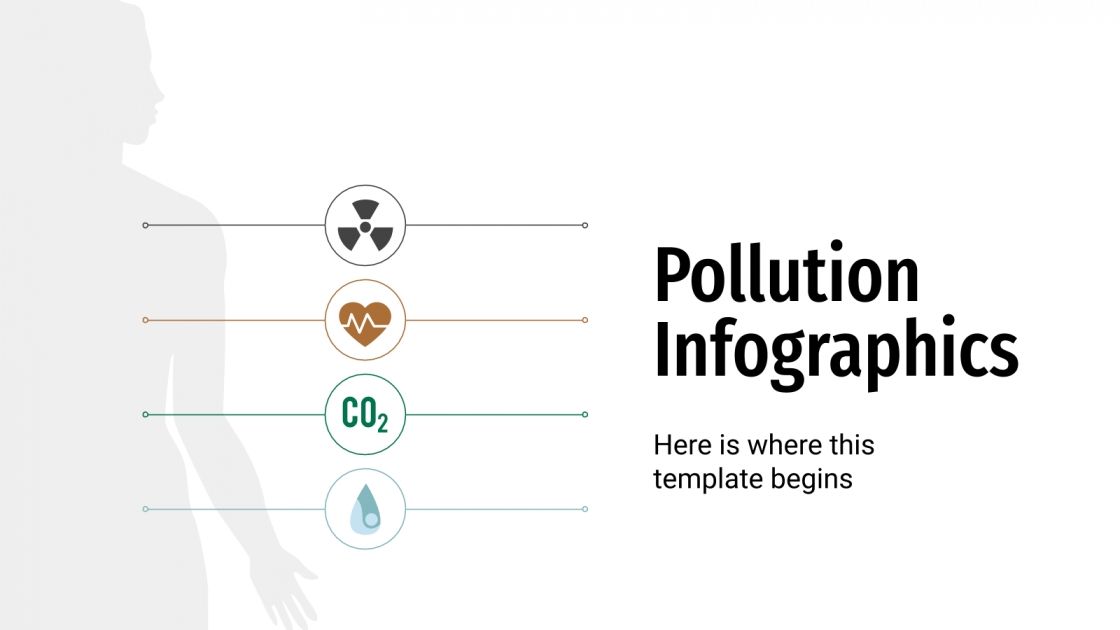 $CO_2$

Pollution Infographics

Here is where this template begins