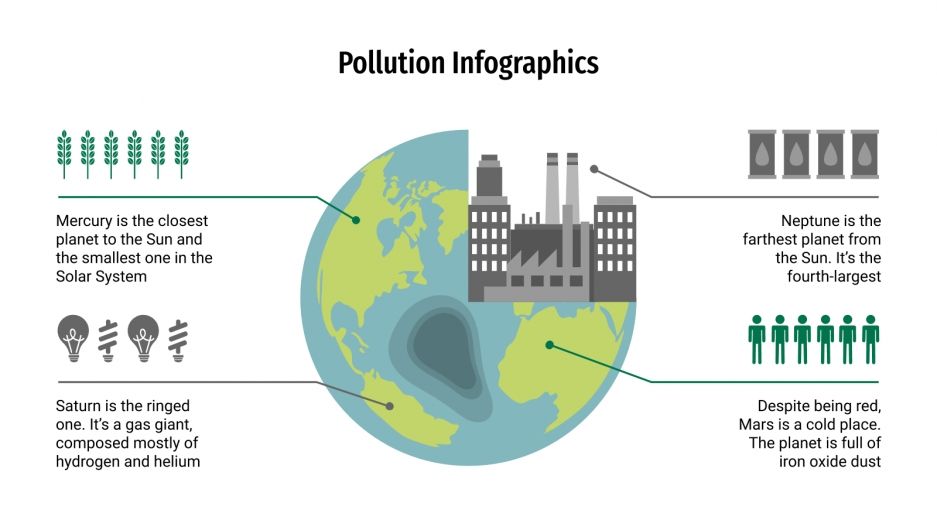 Pollution Infographics

Mercury is the closest planet to the Sun and the smallest one in the Solar System

Saturn is the ringed one. It's a gas giant, composed mostly of hydrogen and helium

Neptune is the farthest planet from the Sun. It's the fourth-largest

Despite being red, Mars is a cold place. The planet is full of iron oxide dust