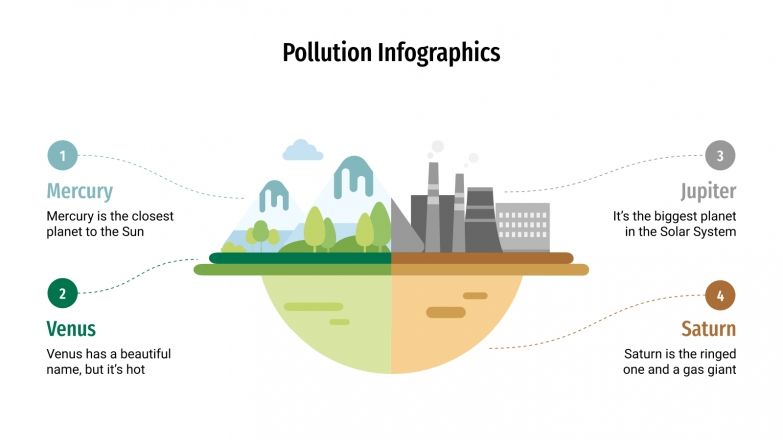 Pollution Infographics

1

Mercury

Mercury is the closest planet to the Sun

2

Venus

Venus has a beautiful name, but it's hot

3

Jupiter

It's the biggest planet in the Solar System

4

Saturn

Saturn is the ringed one and a gas giant