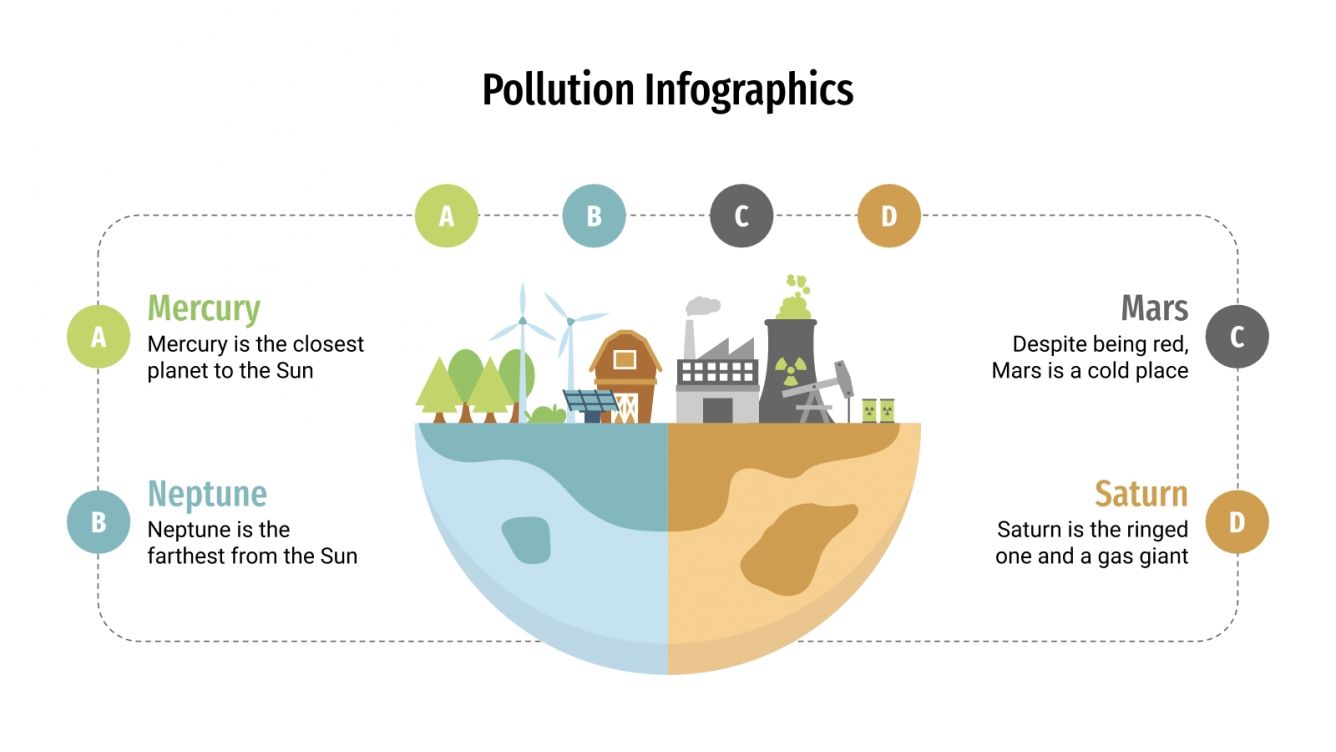 Pollution Infographics

A

B

C

D

A

Mercury

Mercury is the closest planet to the Sun

B

Neptune

Neptune is the farthest from the Sun

Mars

Despite being red, Mars is a cold place

C

Saturn

Saturn is the ringed one and a gas giant

D