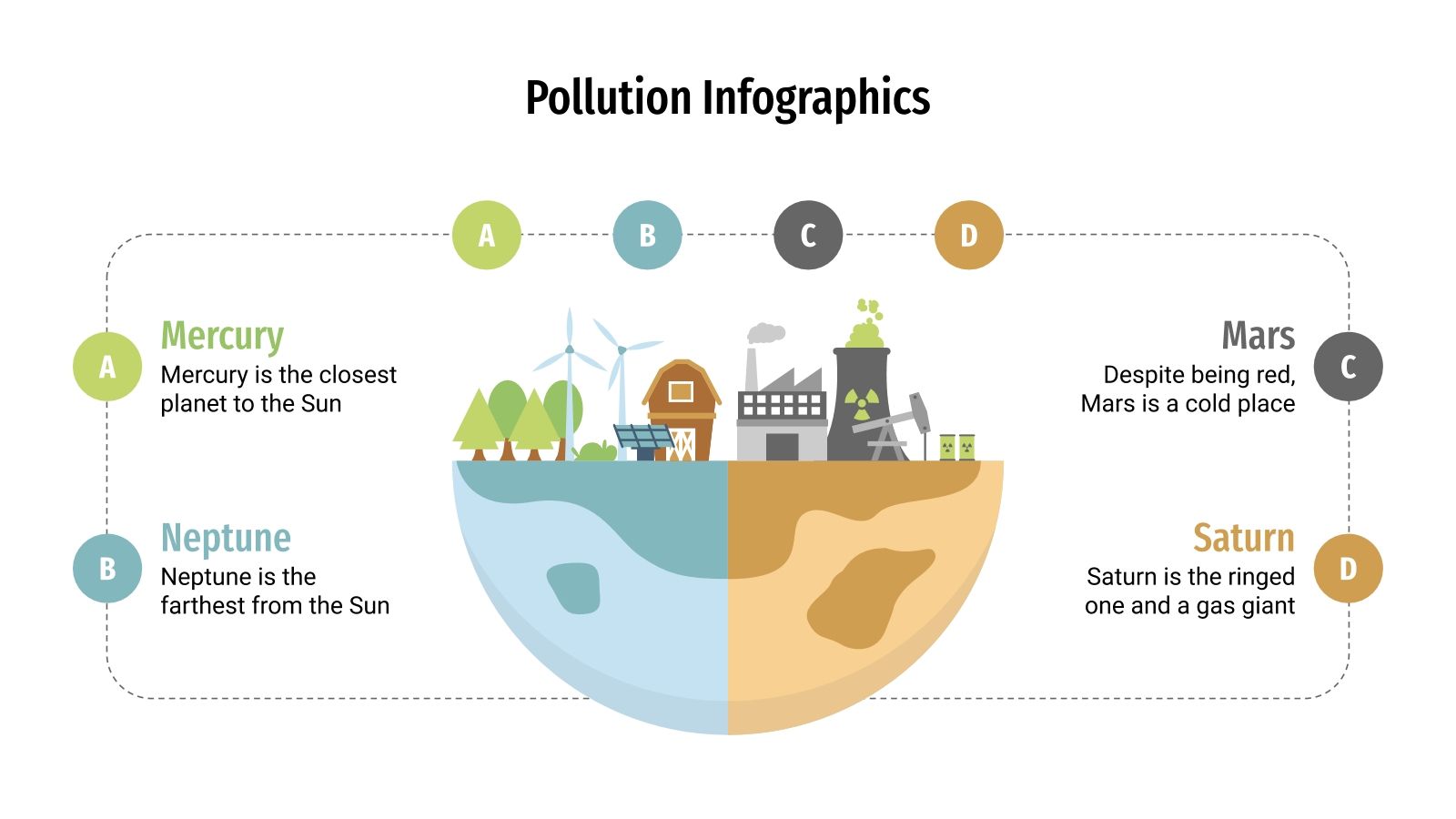 Pollution Infographics

A B C D

A
Mercury
Mercury is the closest planet to the Sun

B
Neptune
Neptune is the farthest from the Sun

Mars
Despite being red, Mars is a cold place
C

Saturn
Saturn is the ringed one and a gas giant
D