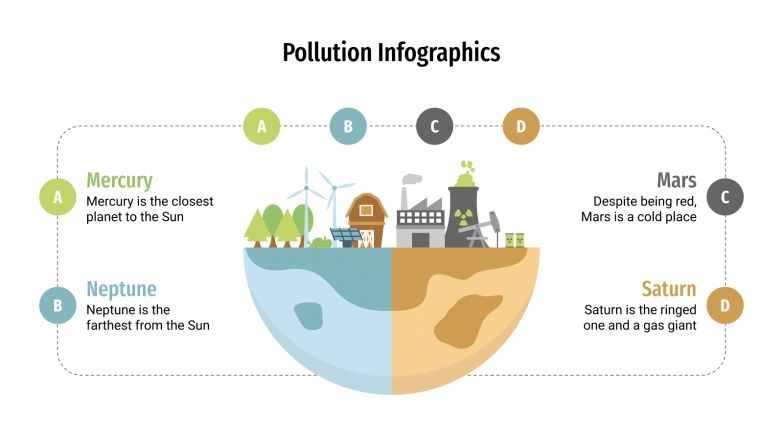 Pollution Infographics

A B C D

A
Mercury
Mercury is the closest planet to the Sun

B
Neptune
Neptune is the farthest from the Sun

Mars
Despite being red, Mars is a cold place
C

Saturn
Saturn is the ringed one and a gas giant
D