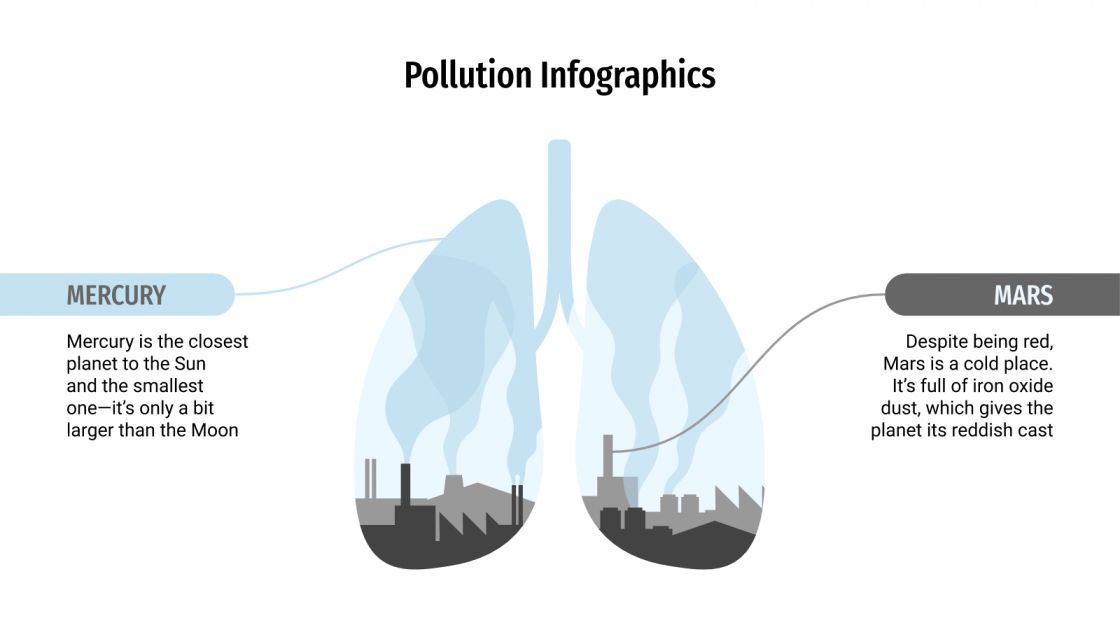 Pollution Infographics

MERCURY

Mercury is the closest planet to the Sun and the smallest one—it's only a bit larger than the Moon

MARS

Despite being red, Mars is a cold place. It's full of iron oxide dust, which gives the planet its reddish cast