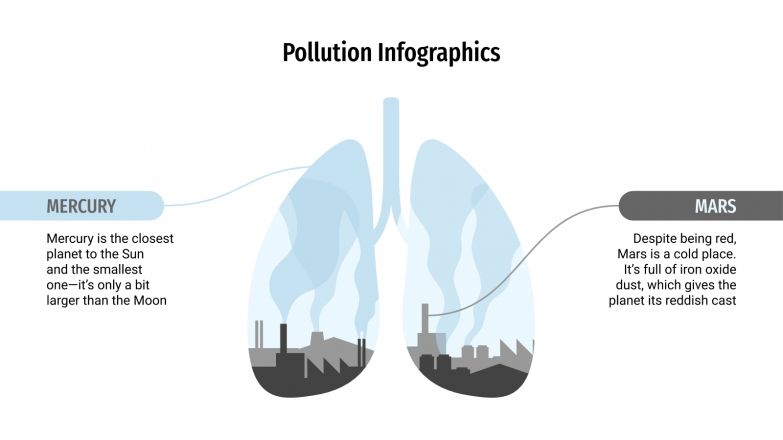 Pollution Infographics

MERCURY

Mercury is the closest planet to the Sun and the smallest one—it's only a bit larger than the Moon

MARS

Despite being red, Mars is a cold place. It's full of iron oxide dust, which gives the planet its reddish cast