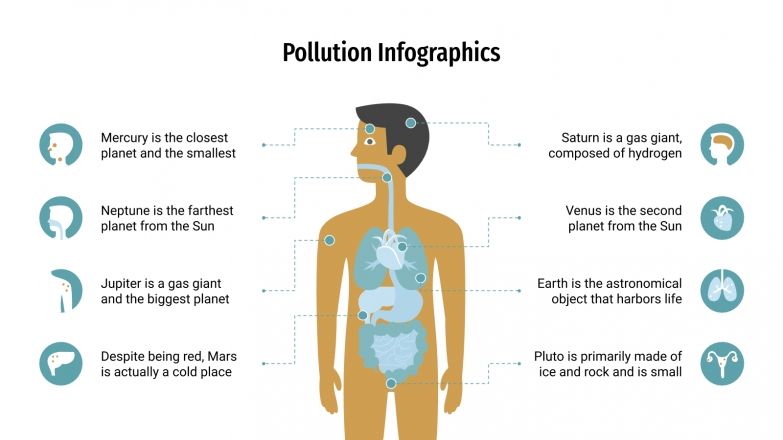 Pollution Infographics

Mercury is the closest planet and the smallest

Neptune is the farthest planet from the Sun

Jupiter is a gas giant and the biggest planet

Despite being red, Mars is actually a cold place

Saturn is a gas giant, composed of hydrogen

Venus is the second planet from the Sun

Earth is the astronomical object that harbors life

Pluto is primarily made of ice and rock and is small